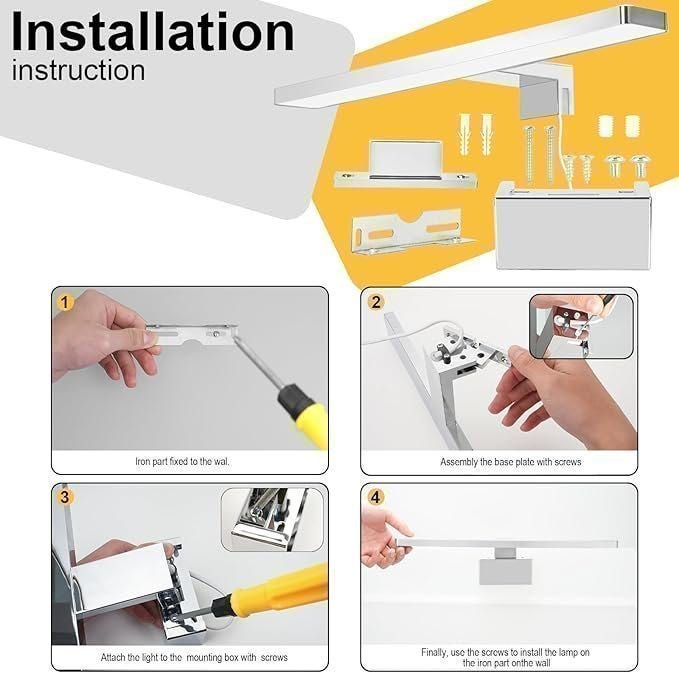 Installation
instruction

1

Iron part fixed to the wal.

2

Assembly the base plate with screws

3

Attach the light to the mounting box with screws

4

Finally, use the screws to install the lamp on the iron part onthe wall