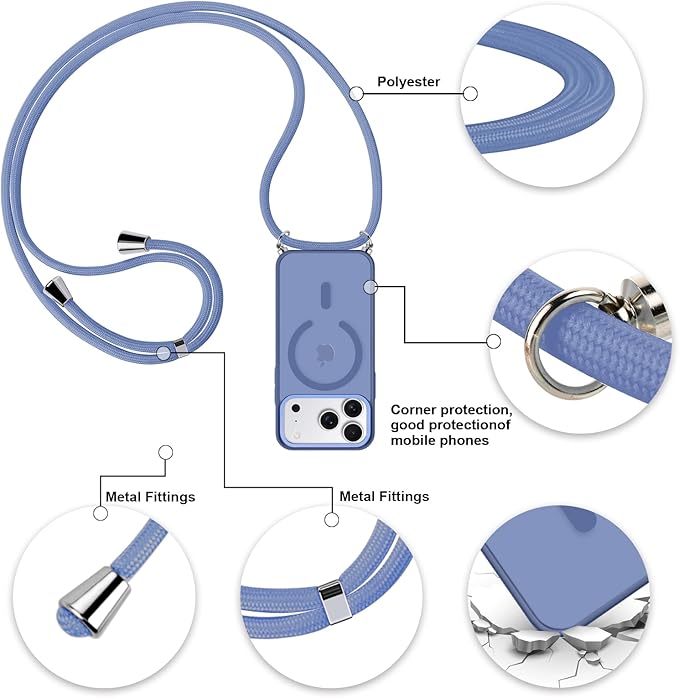 Polyester

Corner protection, good protectionof mobile phones

Metal Fittings

Metal Fittings