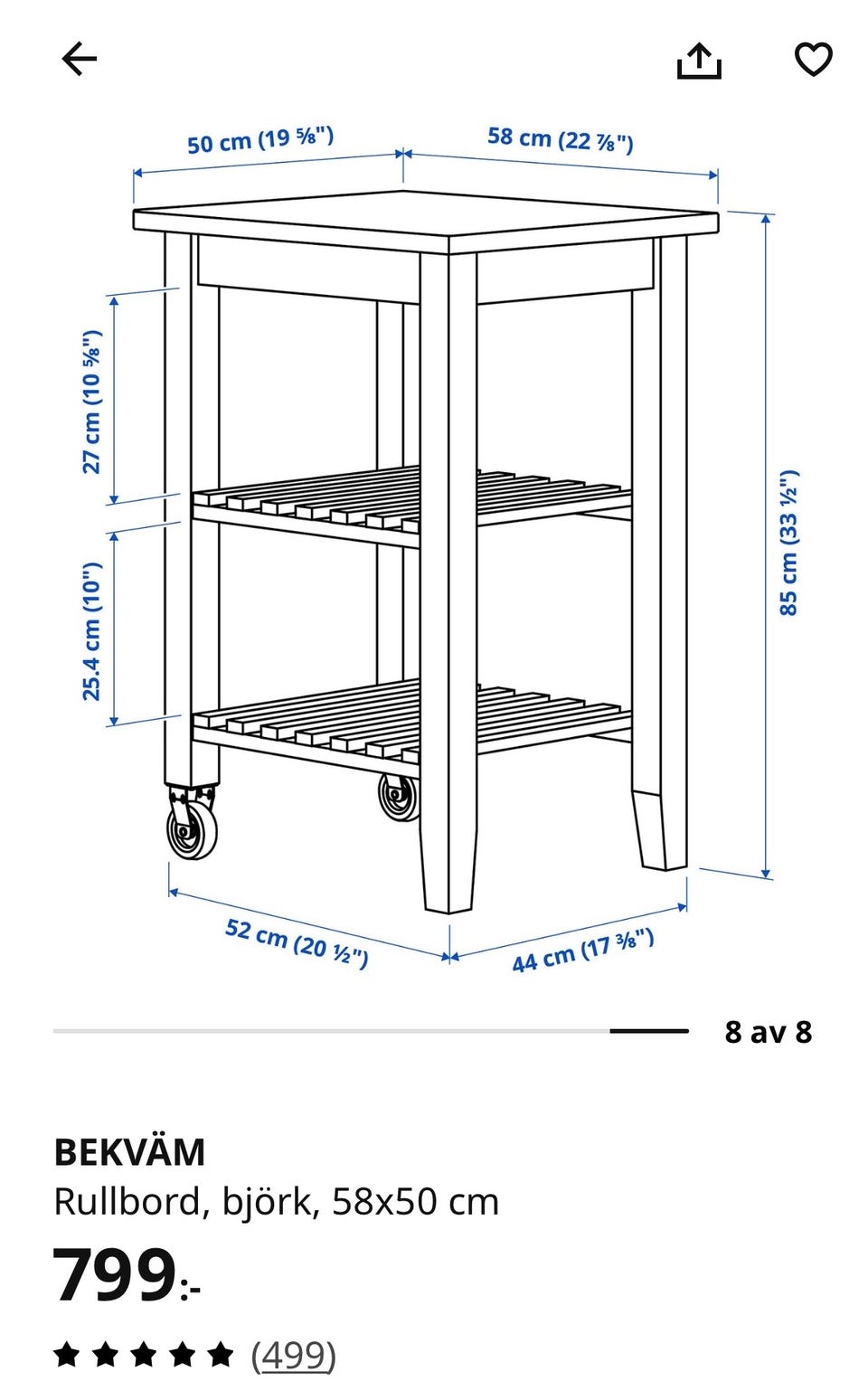 50 cm (19 ⅝")
58 cm (22 ⅞")
27 cm (10 ⅝")
25.4 cm (10")
85 cm (33 ½")
52 cm (20 ½")
44 cm (17 ⅜")

8 av 8

BEKVÄM
Rullbord, björk, 58x50 cm
799:-
(499)