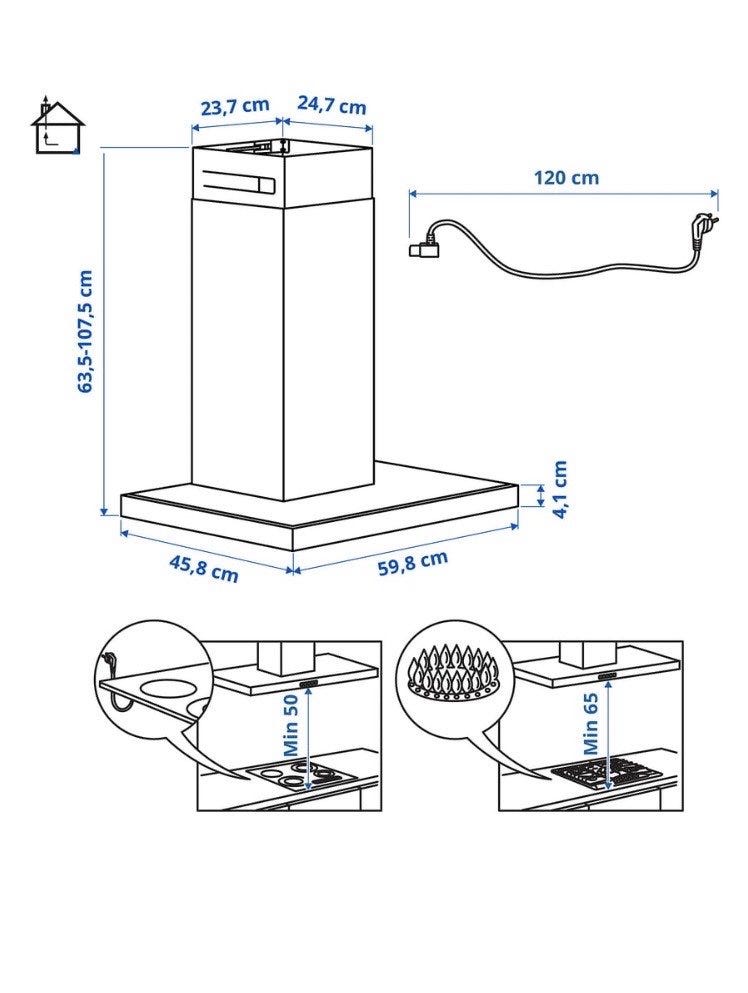 23,7 cm
24,7 cm
120 cm
63,5-107,5 cm
4,1 cm
45,8 cm
59,8 cm
Min 50
Min 65