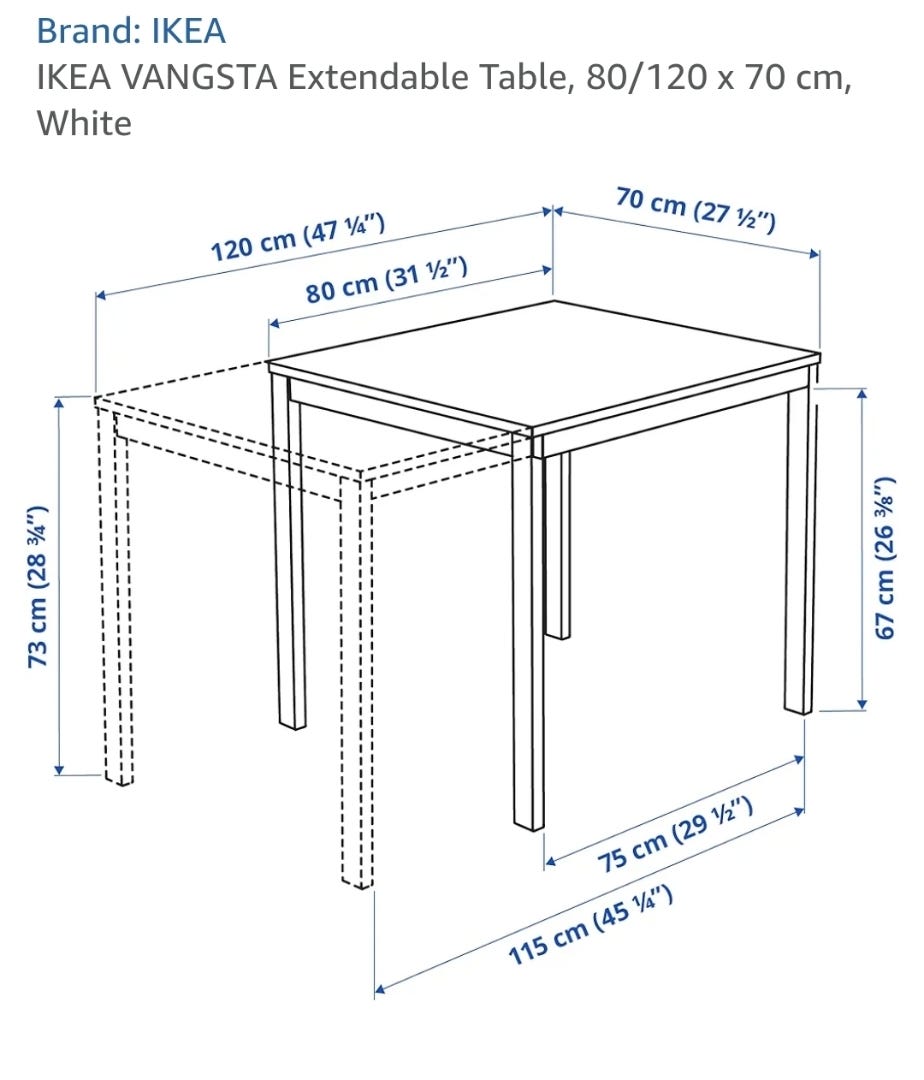 Brand: IKEA
IKEA VANGSTA Extendable Table, 80/120 x 70 cm, White

120 cm (47 ¼")
80 cm (31 ½")
70 cm (27 ½")
73 cm (28 ¾")
67 cm (26 ⅜")
75 cm (29 ½")
115 cm (45 ¼")