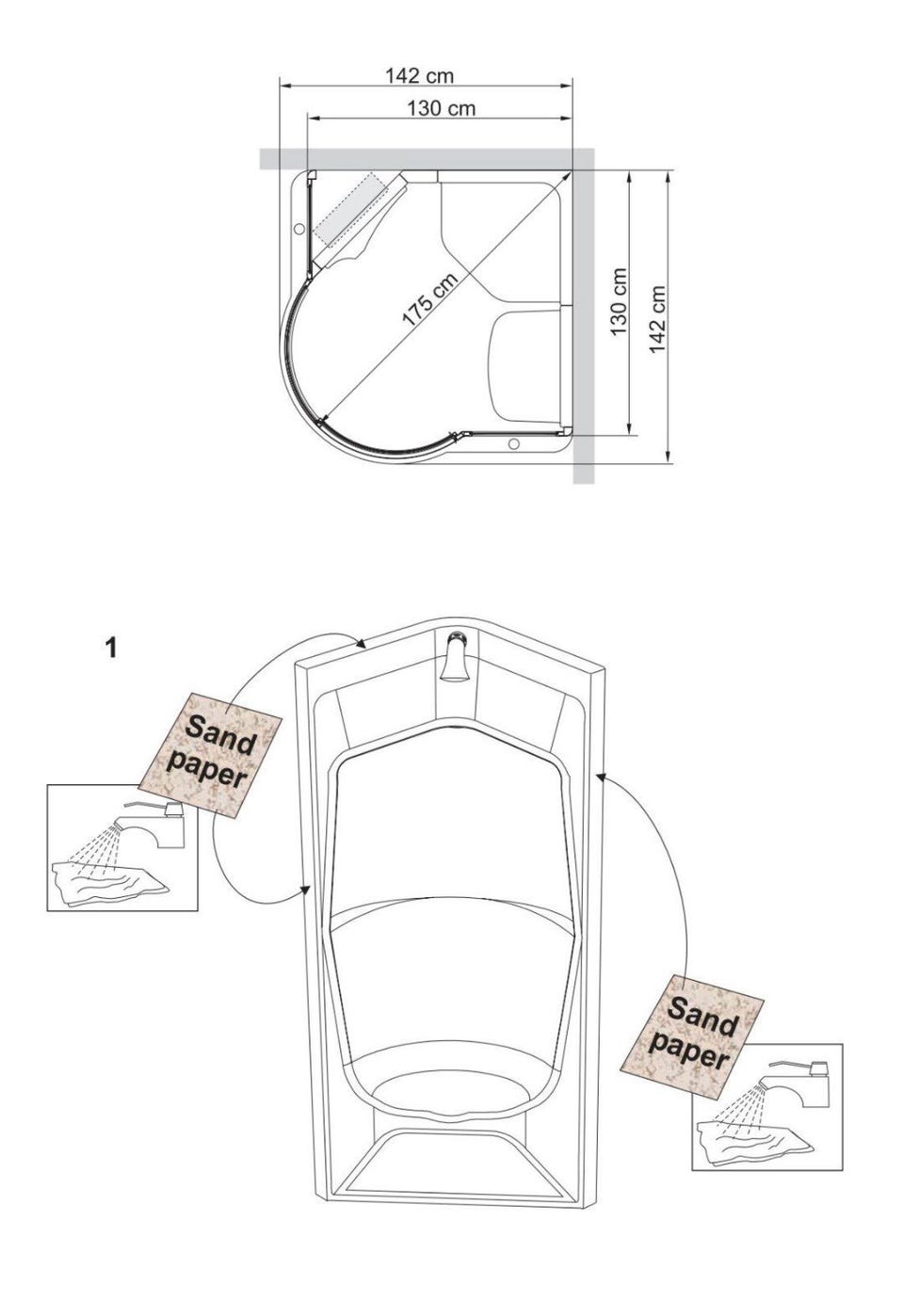 142 cm
130 cm
175 cm
130 cm
142 cm

1

Sand paper

Sand paper