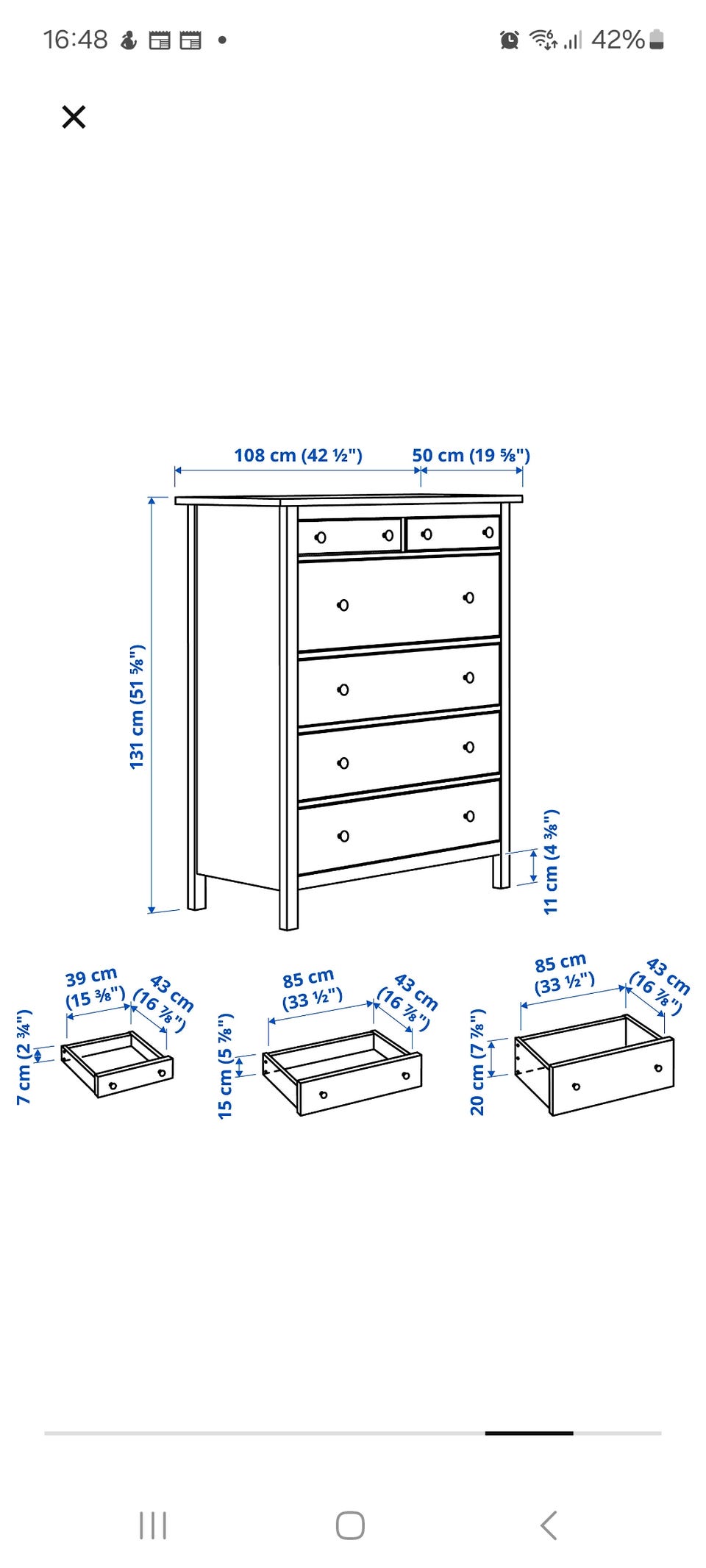 16:48

42%

108 cm (42 ½")
50 cm (19 ⅝")
131 cm (51 ⅝")
11 cm (4 ⅜")

39 cm (15 ⅜")
43 cm (16 ⅞")
7 cm (2 ¾")

85 cm (33 ½")
43 cm (16 ⅞")
15 cm (5 ⅞")

85 cm (33 ½")
43 cm (16 ⅞")
20 cm (7 ⅞")