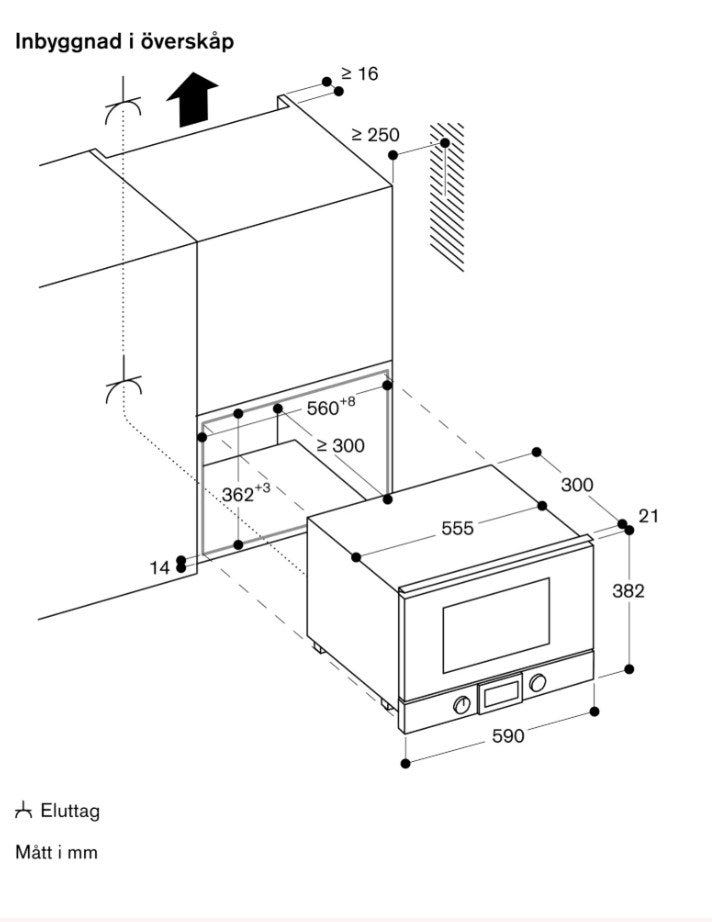 Inbyggnad i överskåp

$\geq 16$

$\geq 250$

$560^{+8}$

$\geq 300$

$362^{+3}$

14

300

21

555

382

590

Eluttag

Mått i mm