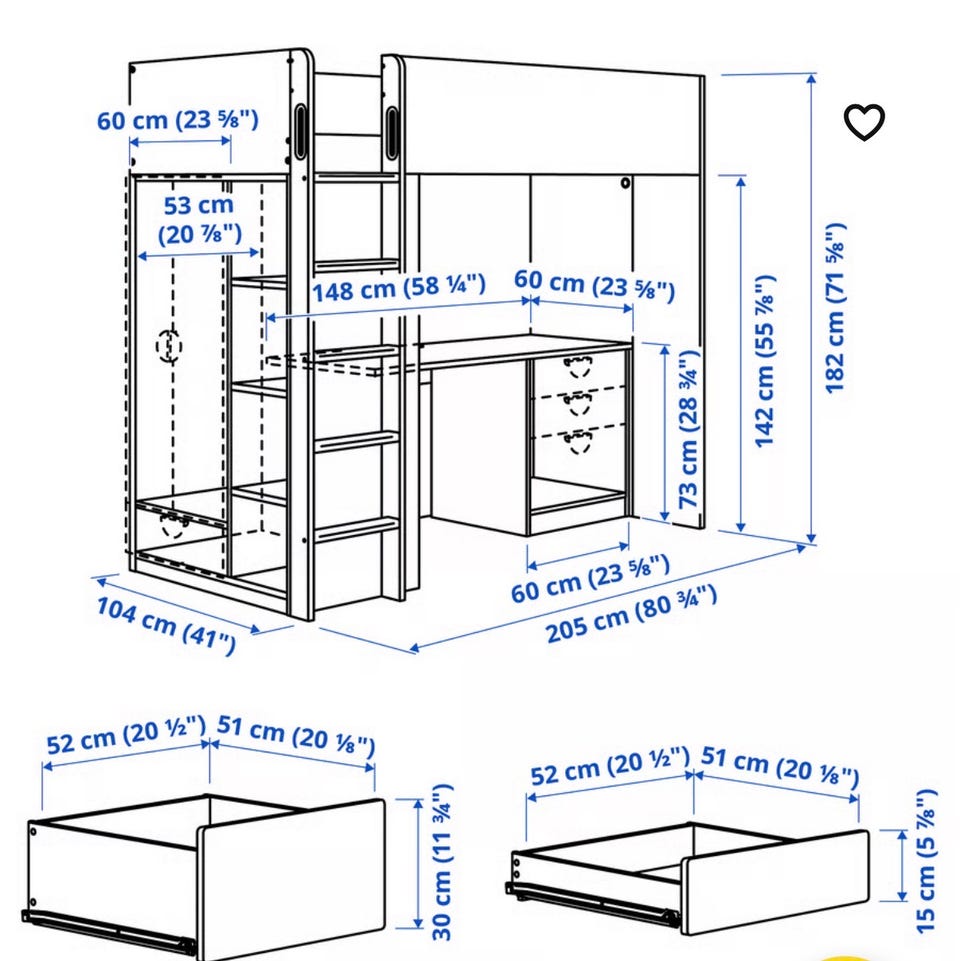 60 cm (23 ⅝")
53 cm (20 ⅞")
148 cm (58 ¼")
60 cm (23 ⅝")
73 cm (28 ¾")
142 cm (55 ⅞")
182 cm (71 ⅝")
60 cm (23 ⅝")
104 cm (41")
205 cm (80 ¾")
52 cm (20 ½")
51 cm (20 ⅛")
30 cm (11 ¾")
52 cm (20 ½")
51 cm (20 ⅛")
15 cm (5 ⅞")