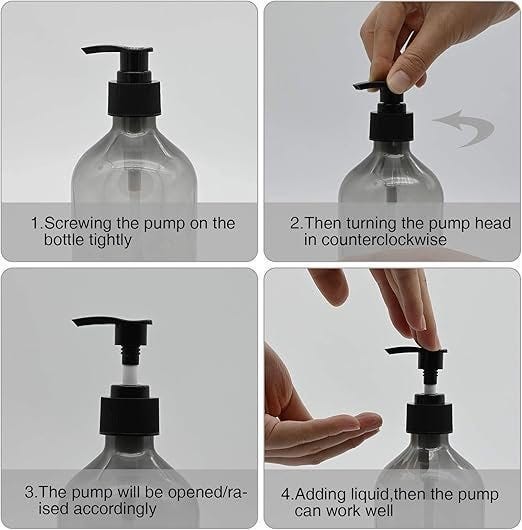 1.Screwing the pump on the bottle tightly

2.Then turning the pump head in counterclockwise

3.The pump will be opened/raised accordingly

4.Adding liquid,then the pump can work well