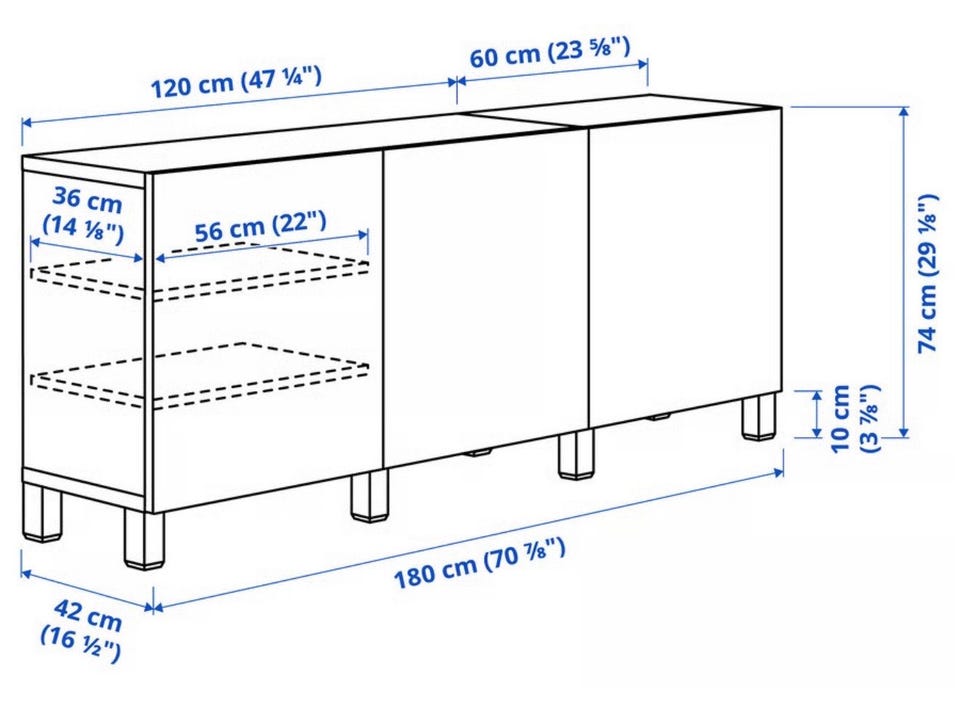 120 cm (47 ¼")

60 cm (23 ⅝")

36 cm (14 ⅛")

56 cm (22")

74 cm (29 ⅛")

10 cm (3 ⅞")

180 cm (70 ⅞")

42 cm (16 ½")