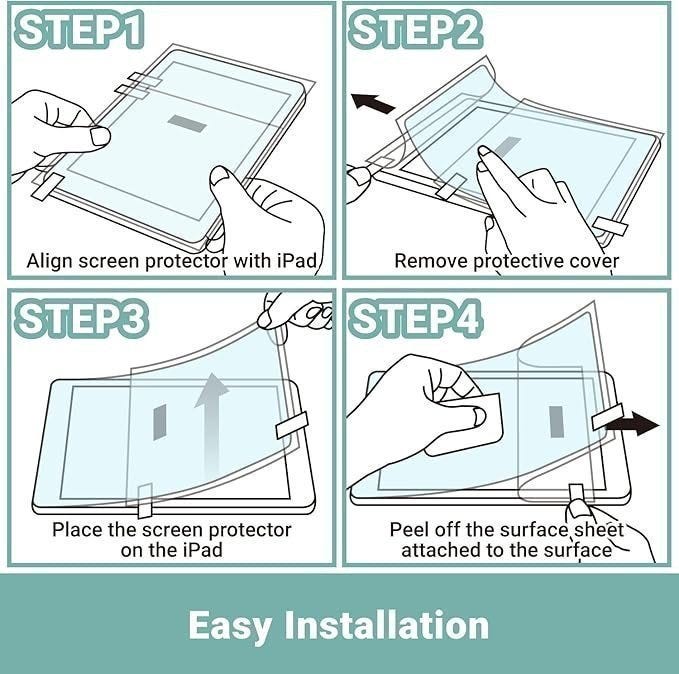 STEP1

Align screen protector with iPad

STEP2

Remove protective cover

STEP3

Place the screen protector on the iPad

STEP4

Peel off the surface sheet attached to the surface

Easy Installation