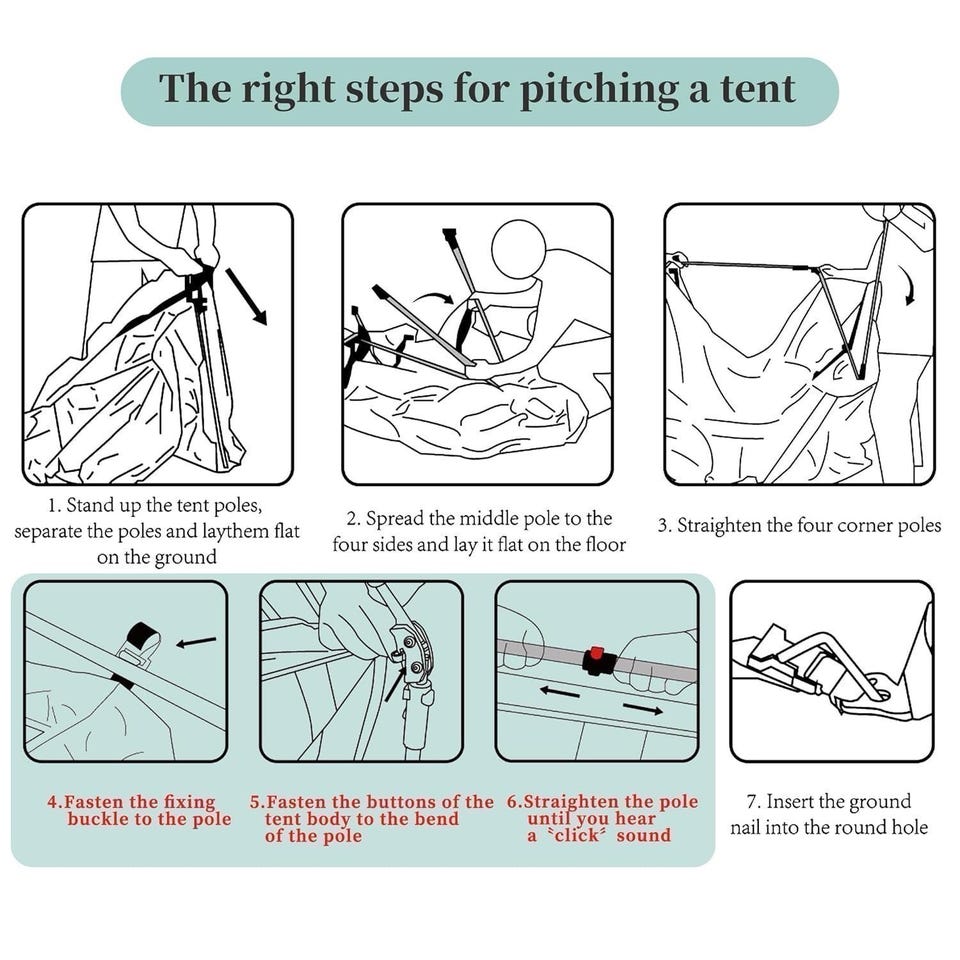 The right steps for pitching a tent

1. Stand up the tent poles, separate the poles and laythem flat on the ground

2. Spread the middle pole to the four sides and lay it flat on the floor

3. Straighten the four corner poles

4.Fasten the fixing buckle to the pole

5.Fasten the buttons of the tent body to the bend of the pole

6.Straighten the pole until you hear a "click" sound

7. Insert the ground nail into the round hole