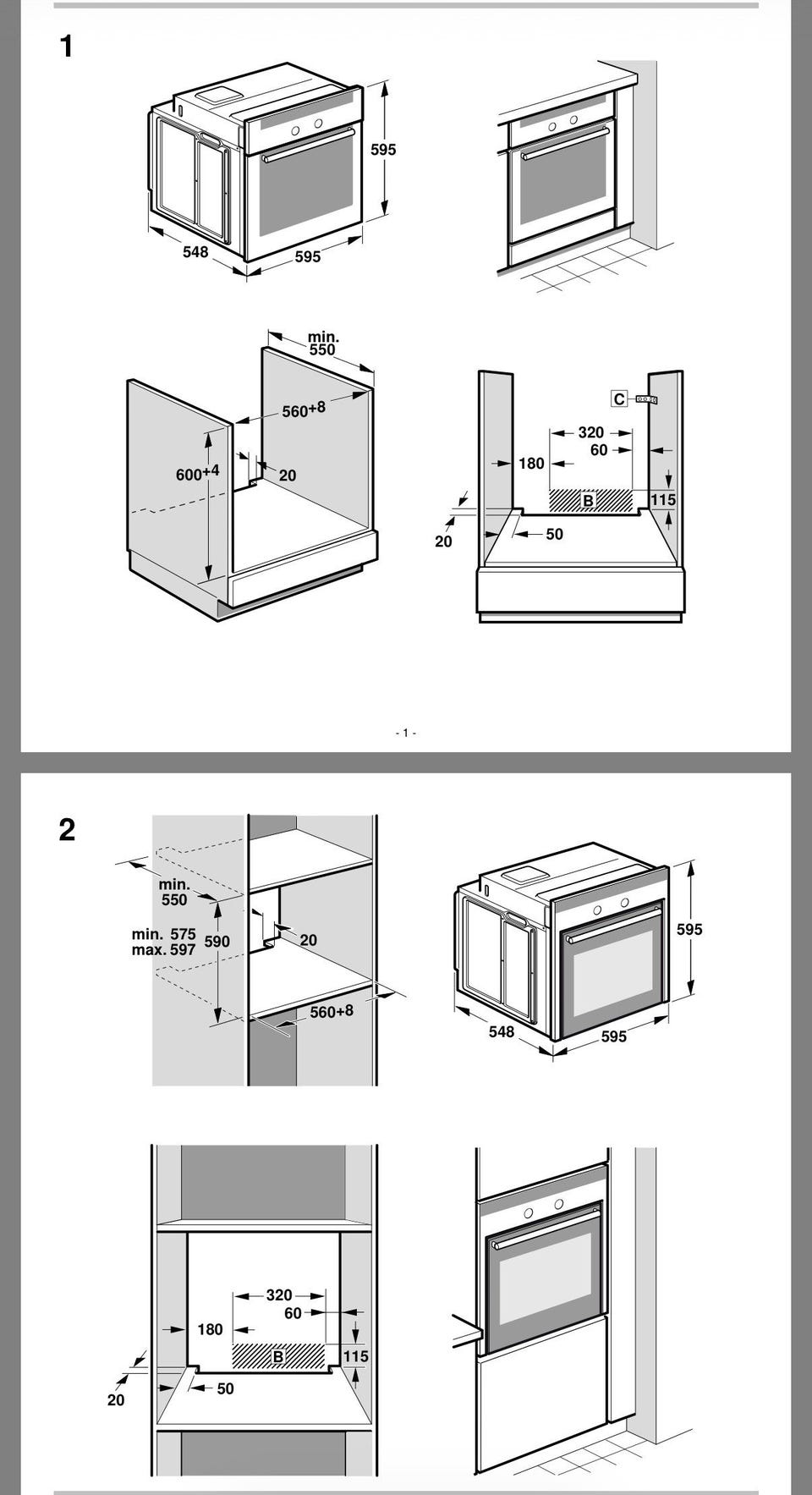 1

595
548
595

min. 550
560+8
600+4
20

C
320
60
180
115
B
20
50

- 1 -

2

min. 550
min. 575
max. 597
590
20
560+8

595
548
595

320
60
180
115
B
20
50