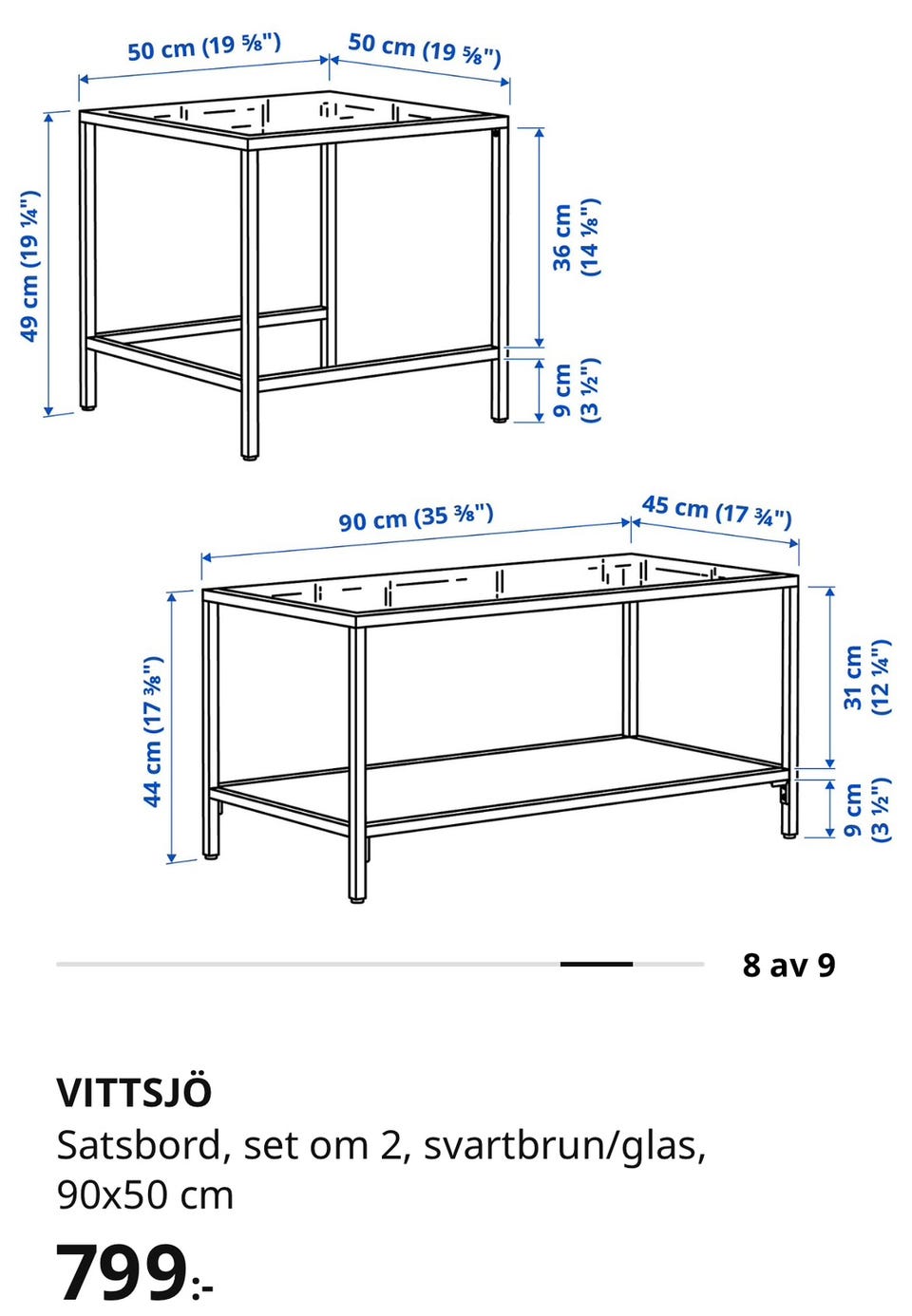 50 cm (19 ⅝")
50 cm (19 ⅝")
49 cm (19 ¼")
36 cm (14 ⅛")
9 cm (3 ½")

90 cm (35 ⅜")
45 cm (17 ¾")
44 cm (17 ⅜")
31 cm (12 ¼")
9 cm (3 ½")

8 av 9

VITTSJÖ
Satsbord, set om 2, svartbrun/glas, 90x50 cm

799:-