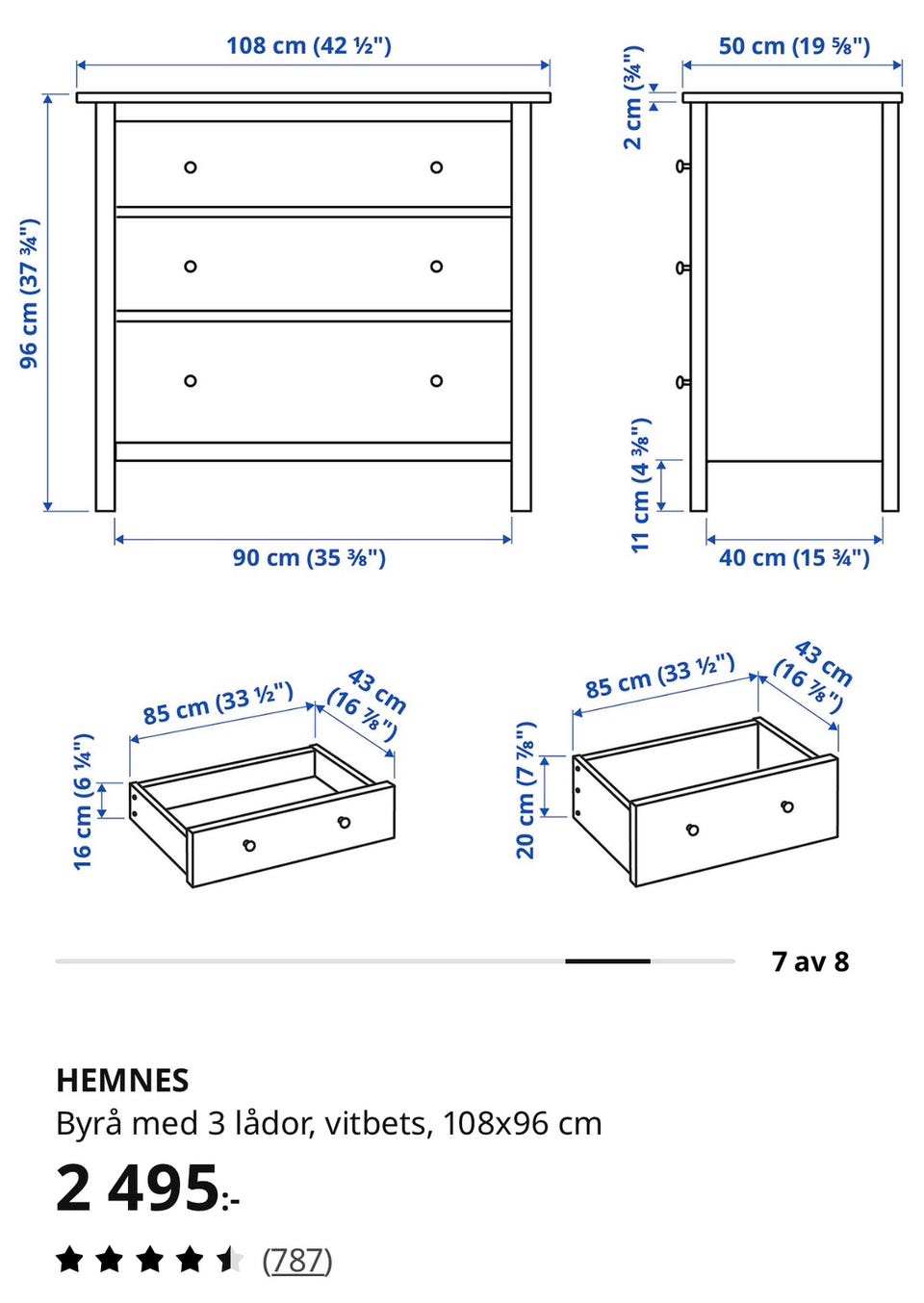 108 cm (42 ½")

50 cm (19 ⅝")

2 cm (¾")

96 cm (37 ¾")

11 cm (4 ⅜")

90 cm (35 ⅜")

40 cm (15 ¾")

85 cm (33 ½")

43 cm (16 ⅞")

16 cm (6 ¼")

85 cm (33 ½")

43 cm (16 ⅞")

20 cm (7 ⅞")

7 av 8

HEMNES
Byrå med 3 lådor, vitbets, 108x96 cm

2 495:-

(787)