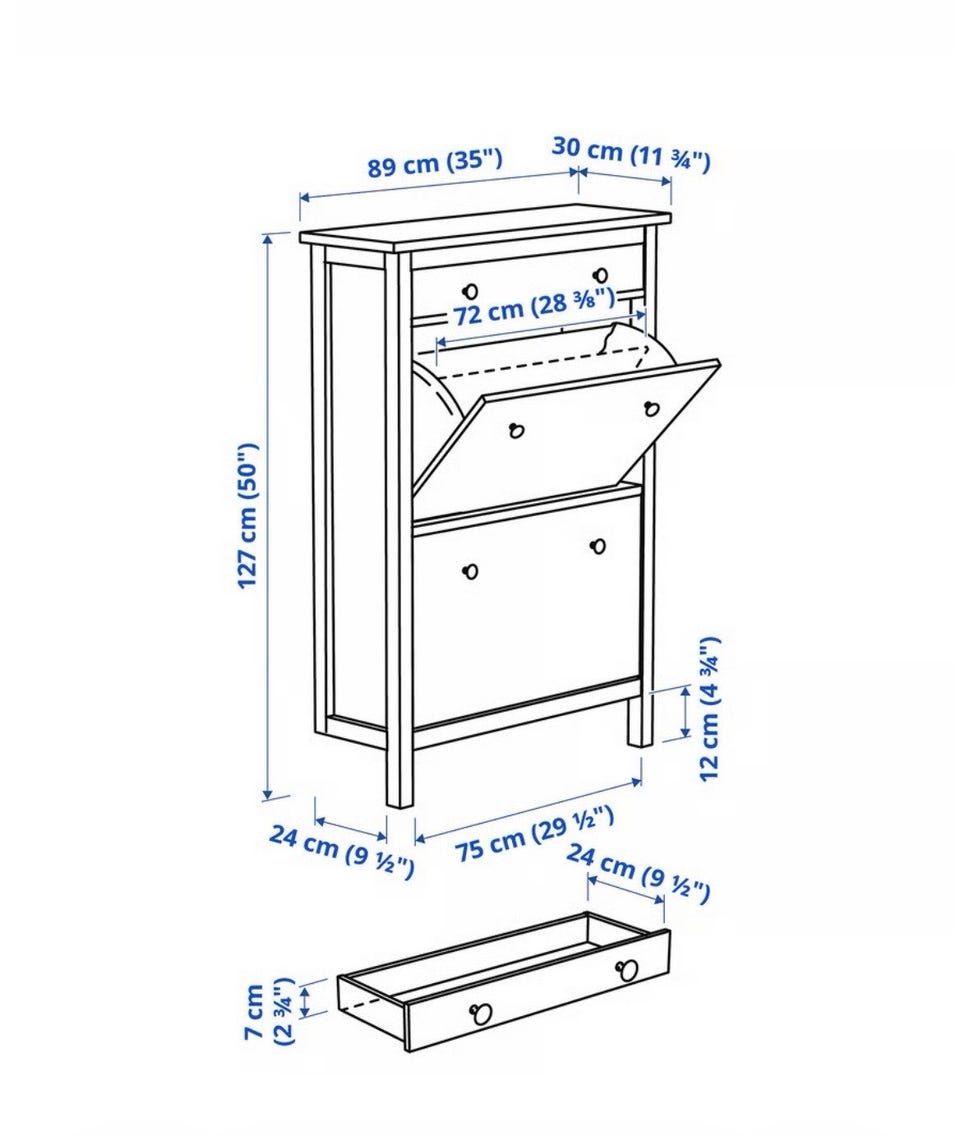 89 cm (35")
30 cm (11 ¾")
72 cm (28 ⅜")
127 cm (50")
12 cm (4 ¾")
24 cm (9 ½")
75 cm (29 ½")
24 cm (9 ½")
7 cm (2 ¾")