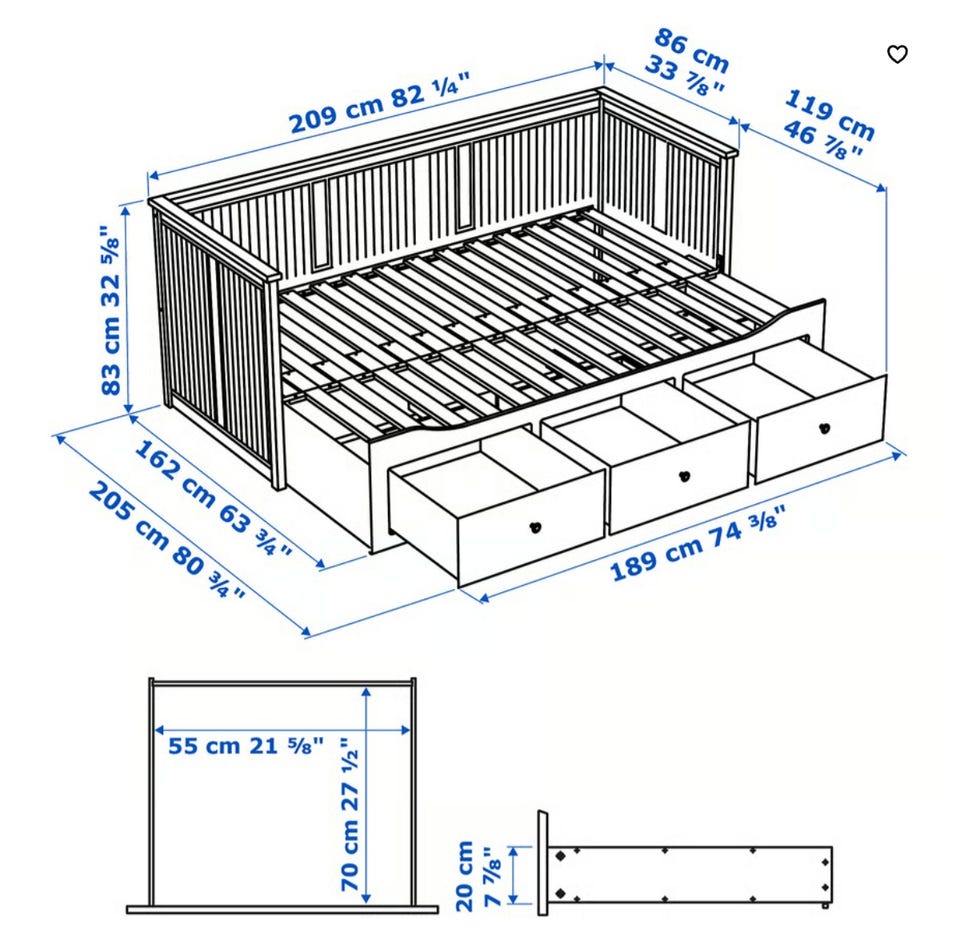 209 cm 82 ¼"
86 cm
33 ⅞"
119 cm
46 ⅞"
83 cm 32 ⅝"
162 cm 63 ¾"
205 cm 80 ¾"
189 cm 74 ⅜"
55 cm 21 ⅝"
70 cm 27 ½"
20 cm
7 ⅞"