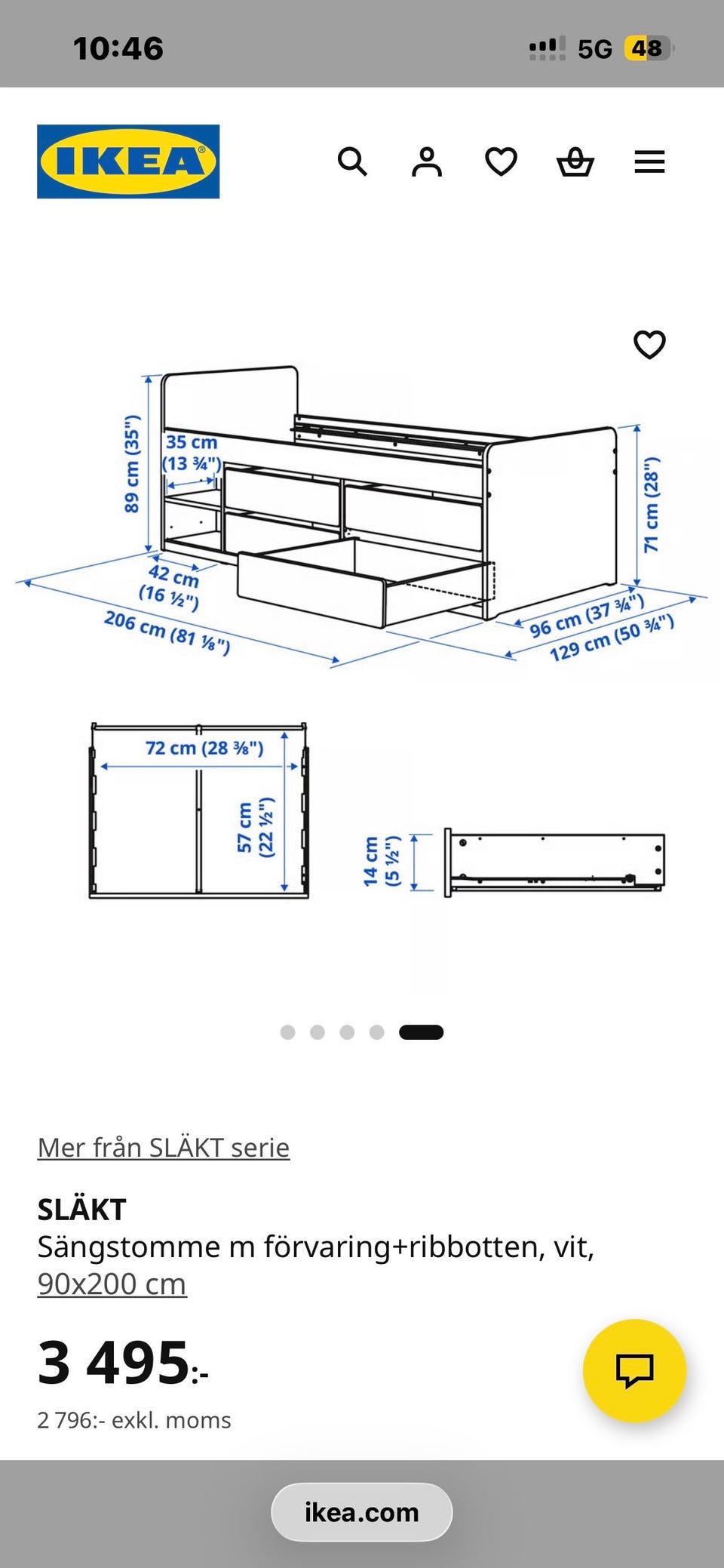 10:46
5G 48

IKEA

89 cm (35")
35 cm (13 ¾")
42 cm (16 ½")
206 cm (81 ⅛")
71 cm (28")
96 cm (37 ¾")
129 cm (50 ¾")

72 cm (28 ⅜")
57 cm (22 ½")
14 cm (5 ½")

Mer från SLÄKT serie

SLÄKT
Sängstomme m förvaring+ribbotten, vit, 90x200 cm

3 495:-
2 796:- exkl. moms

ikea.com