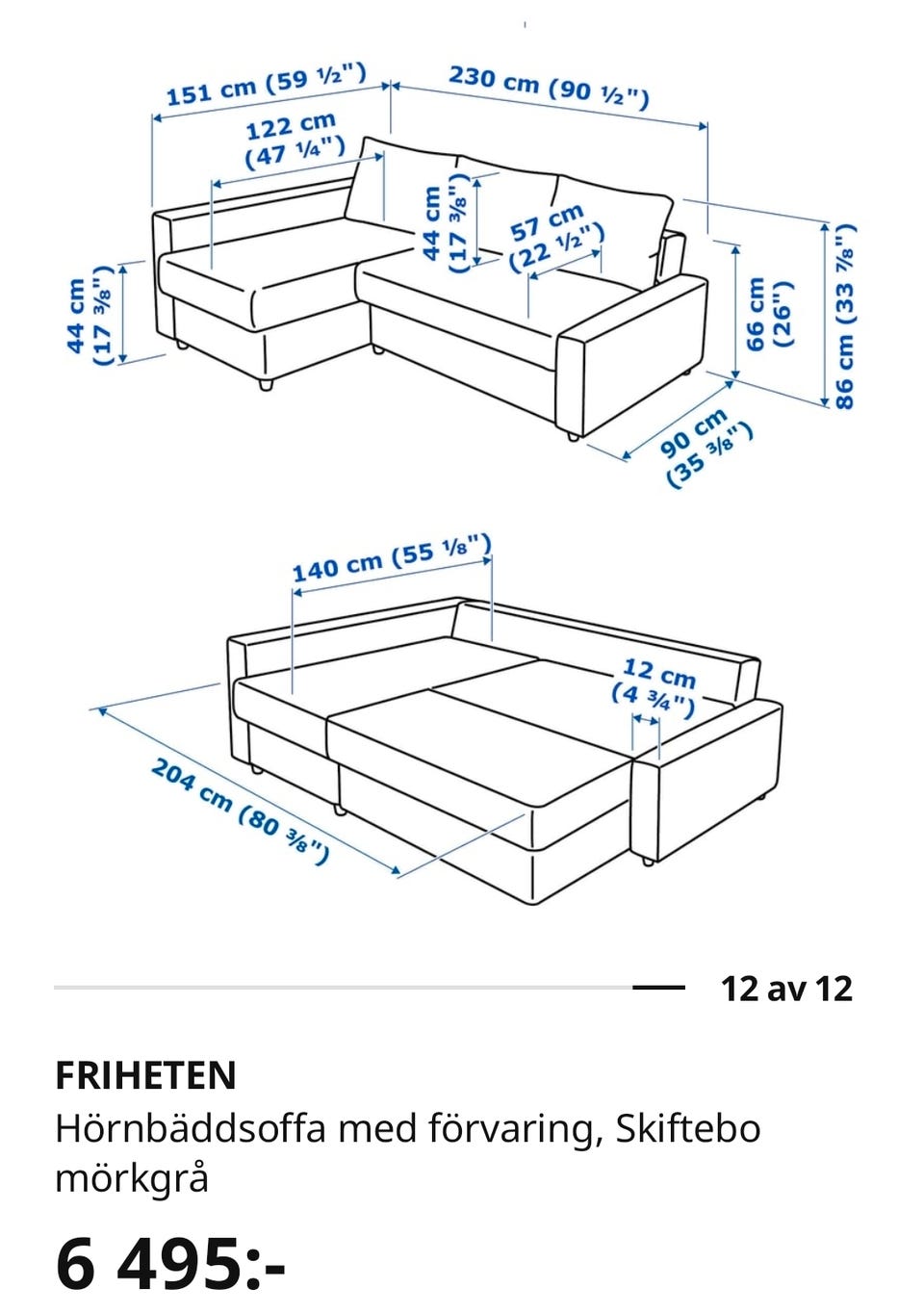 151 cm (59 ½")
230 cm (90 ½")
122 cm (47 ¼")
44 cm (17 ⅜")
57 cm (22 ½")
44 cm (17 ⅜")
66 cm (26")
86 cm (33 ⅞")
90 cm (35 ⅜")

140 cm (55 ⅛")
12 cm (4 ¾")
204 cm (80 ⅜")

12 av 12

FRIHETEN
Hörnbäddsoffa med förvaring, Skiftebo mörkgrå

6 495:-