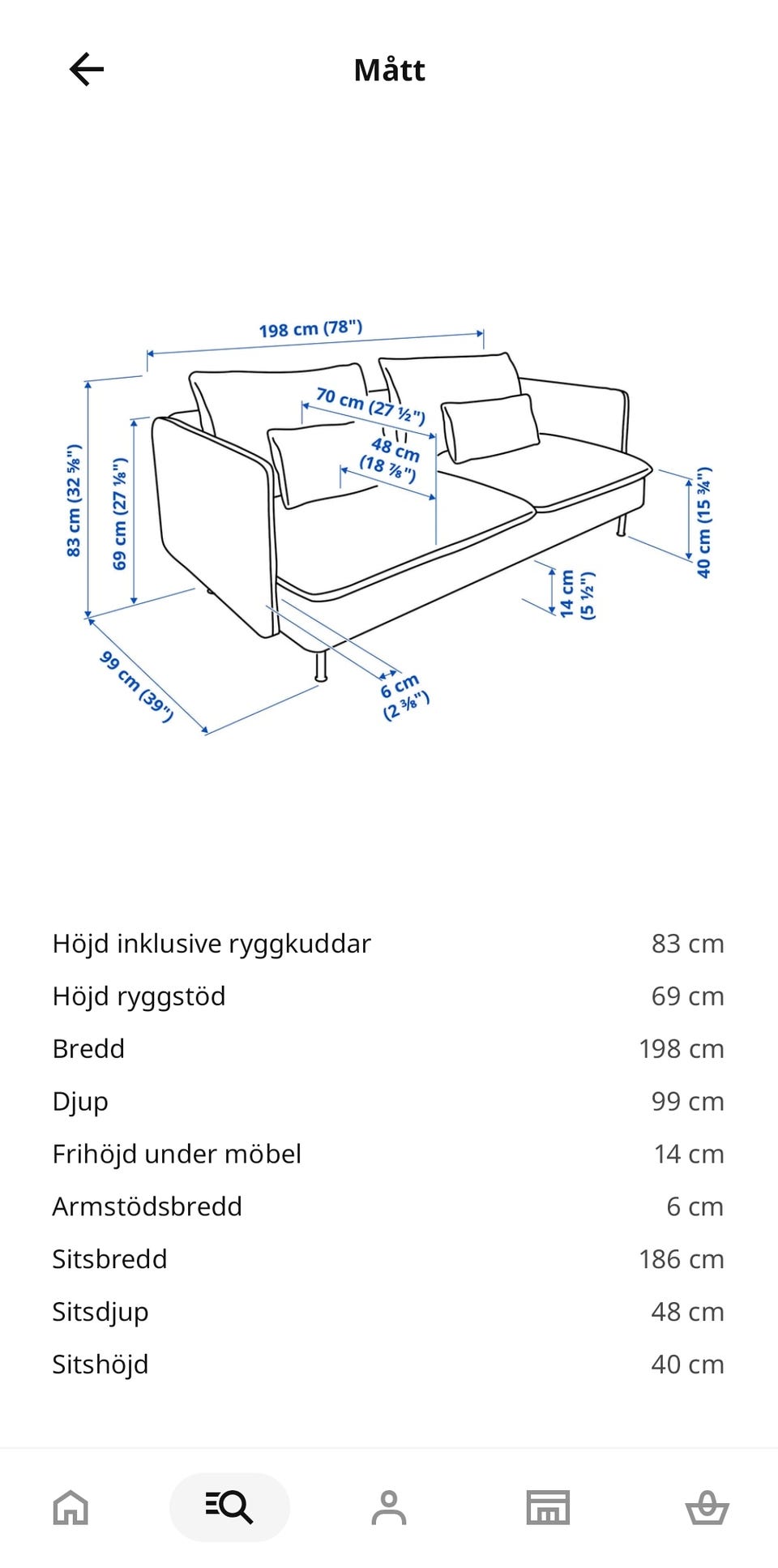 Mått

198 cm (78")
70 cm (27 ½")
48 cm (18 ⅞")
83 cm (32 ⅝")
69 cm (27 ⅛")
40 cm (15 ¾")
14 cm (5 ½")
6 cm (2 ⅜")
99 cm (39")

| Höjd inklusive ryggkuddar | 83 cm |
|---|---|
| Höjd ryggstöd | 69 cm |
| Bredd | 198 cm |
| Djup | 99 cm |
| Frihöjd under möbel | 14 cm |
| Armstödsbredd | 6 cm |
| Sitsbredd | 186 cm |
| Sitsdjup | 48 cm |
| Sitshöjd | 40 cm |