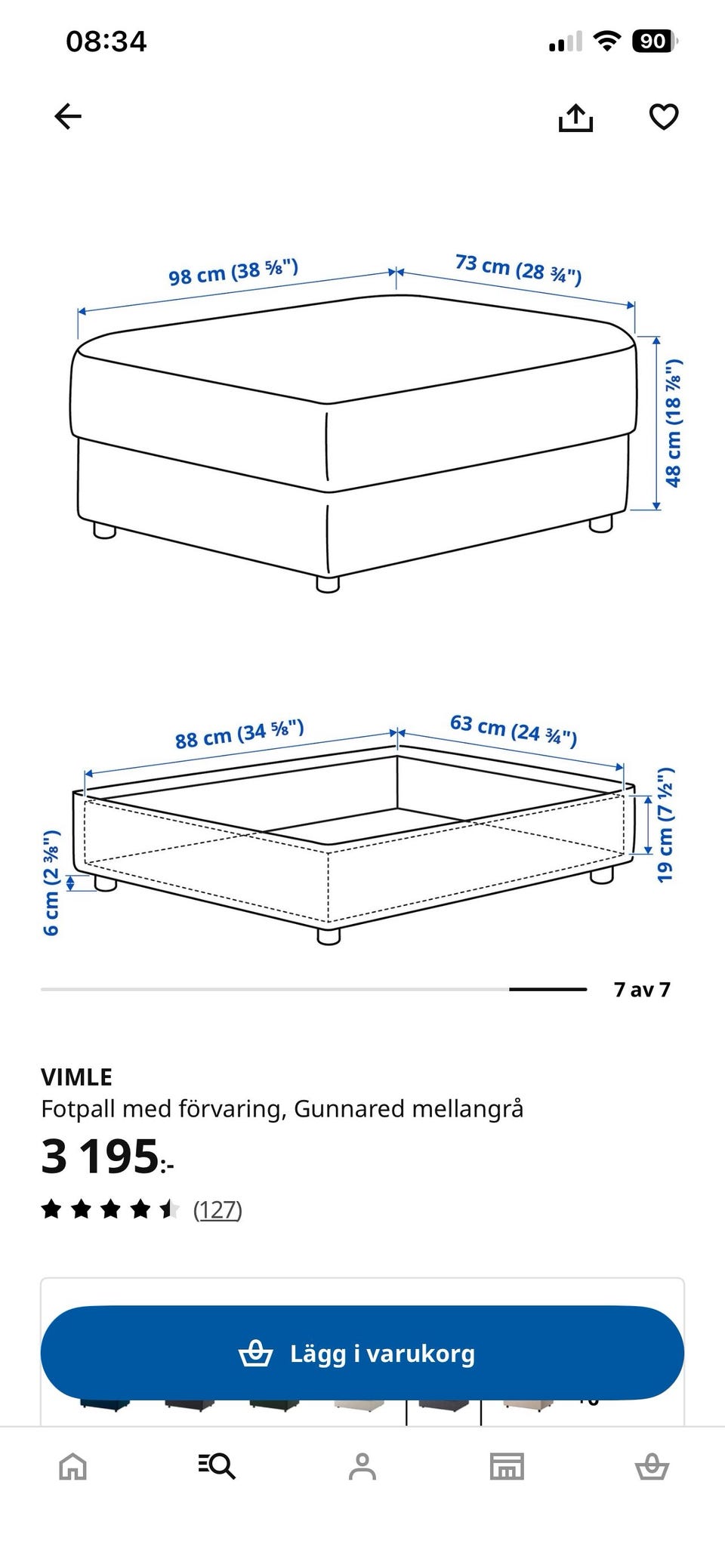 08:34

90

98 cm (38 ⅝")

73 cm (28 ¾")

48 cm (18 ⅞")

88 cm (34 ⅝")

63 cm (24 ¾")

19 cm (7 ½")

6 cm (2 ⅜")

7 av 7

VIMLE

Fotpall med förvaring, Gunnared mellangrå

3 195:-

(127)

Lägg i varukorg