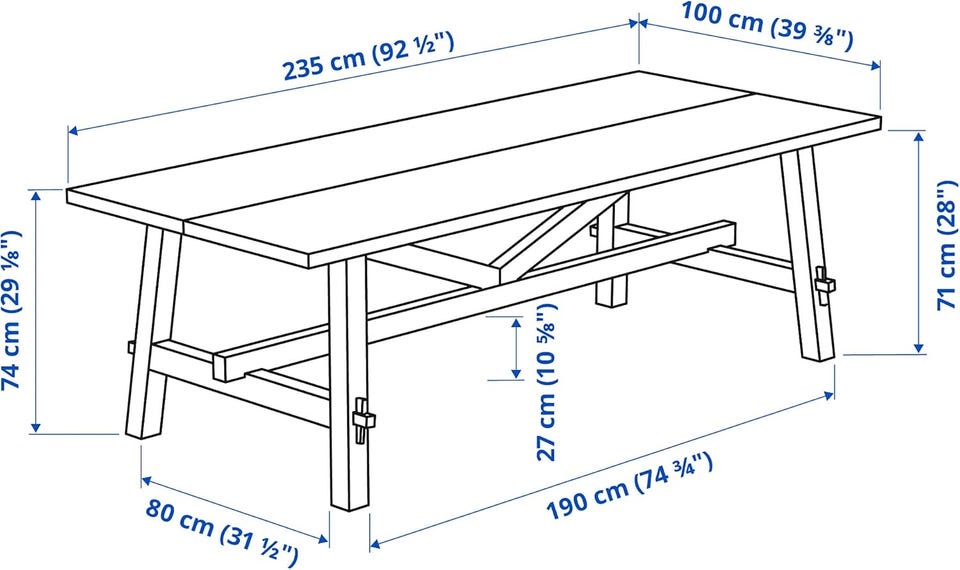 235 cm (92 ½")
100 cm (39 ⅜")
74 cm (29 ⅛")
71 cm (28")
27 cm (10 ⅝")
80 cm (31 ½")
190 cm (74 ¾")