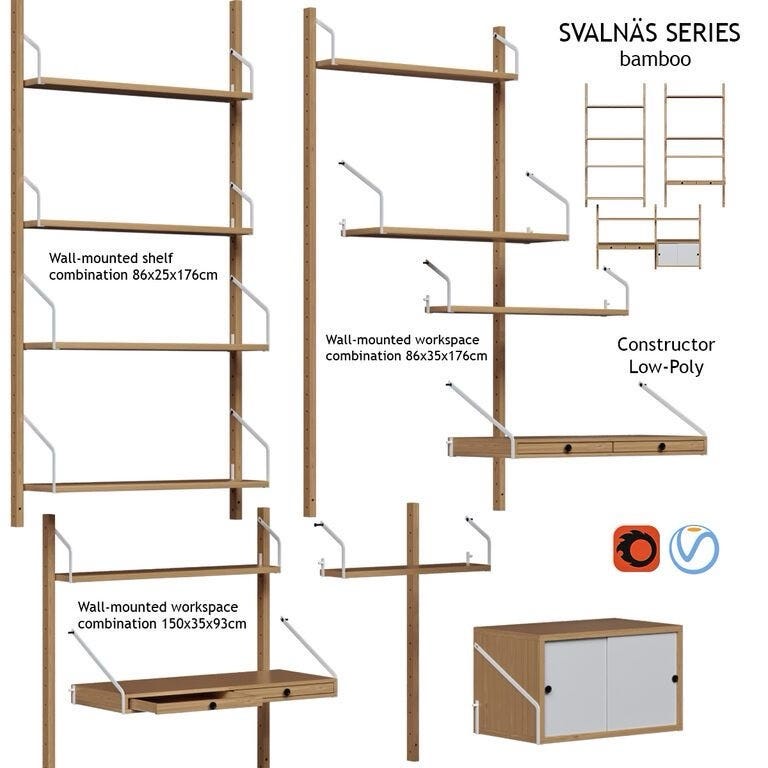 SVALNÄS SERIES
bamboo

Wall-mounted shelf combination 86x25x176cm

Wall-mounted workspace combination 86x35x176cm

Constructor Low-Poly

Wall-mounted workspace combination 150x35x93cm