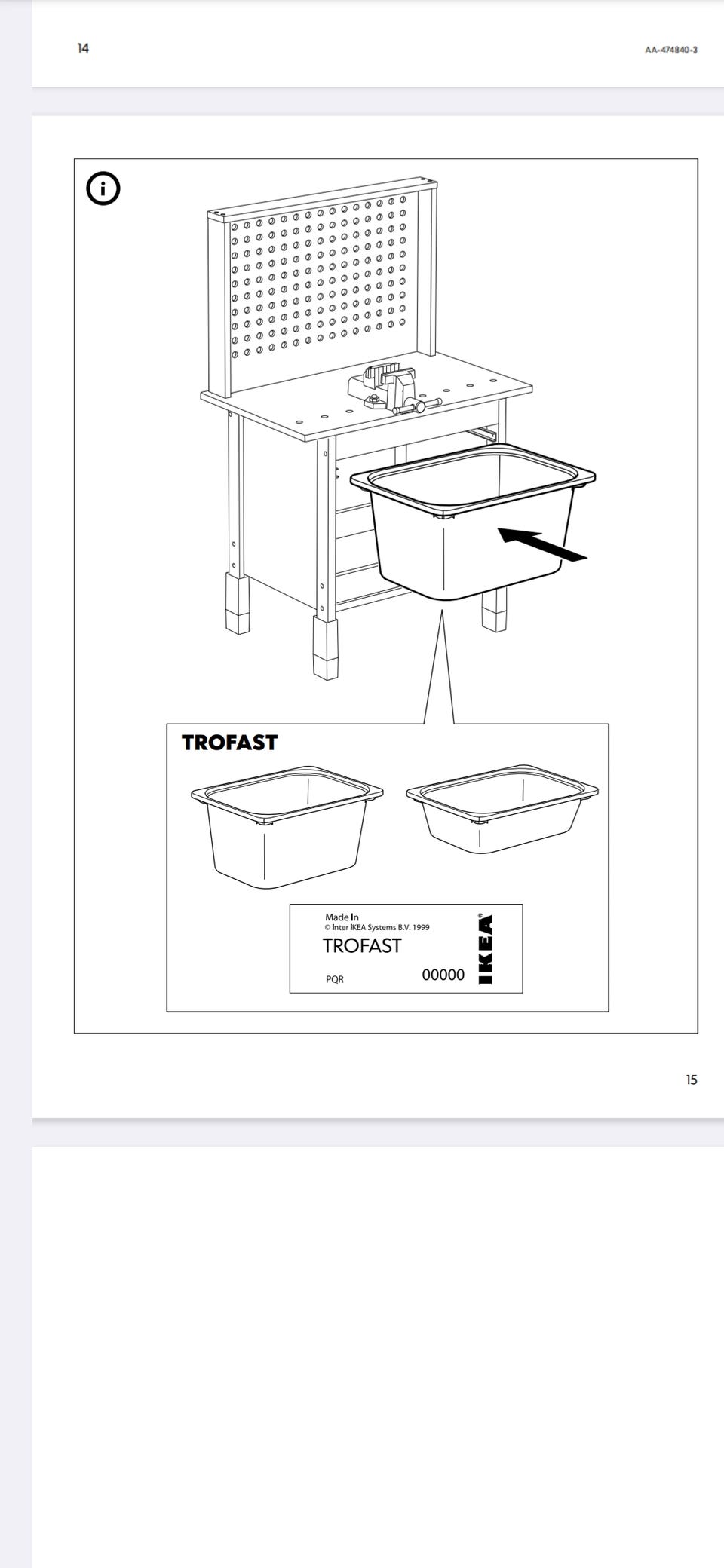 14

AA-474840-3

TROFAST

Made In
© Inter IKEA Systems B.V. 1999
TROFAST
PQR
00000
IKEA®

15