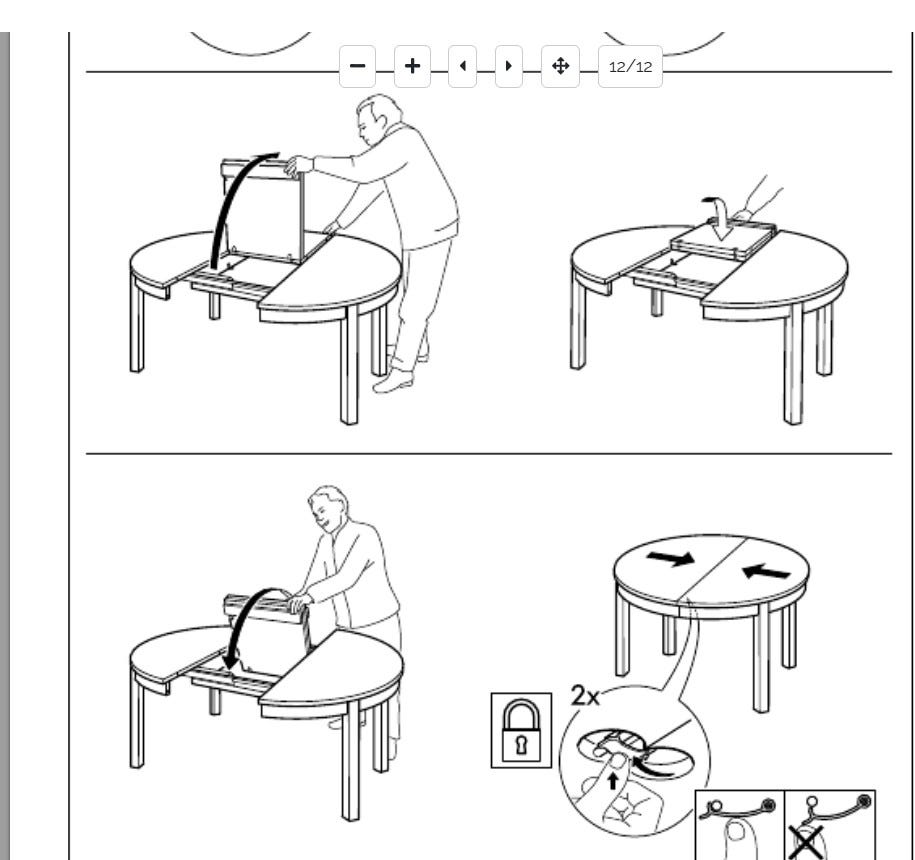 12/12

2x