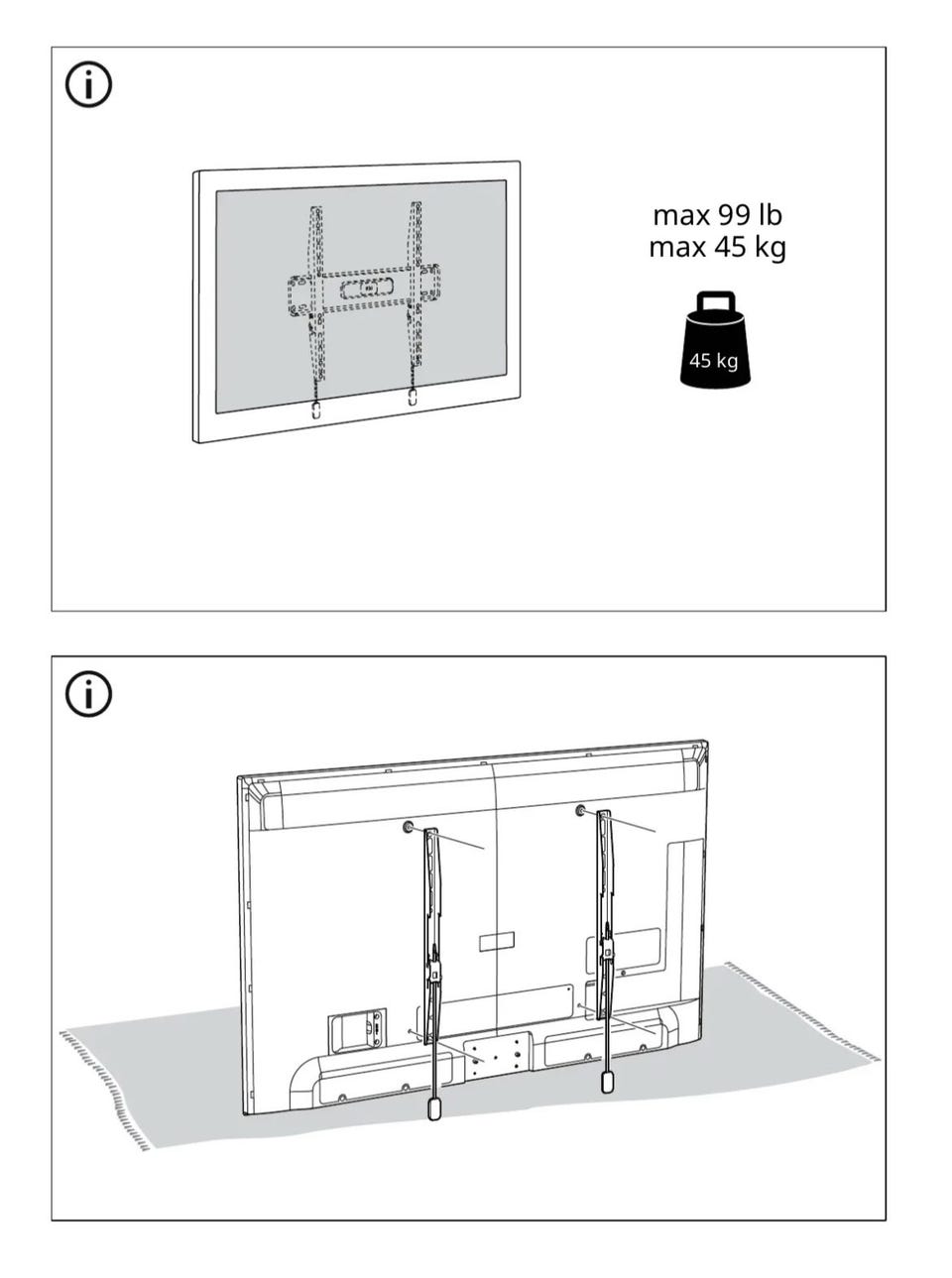 max 99 lb
max 45 kg

45 kg