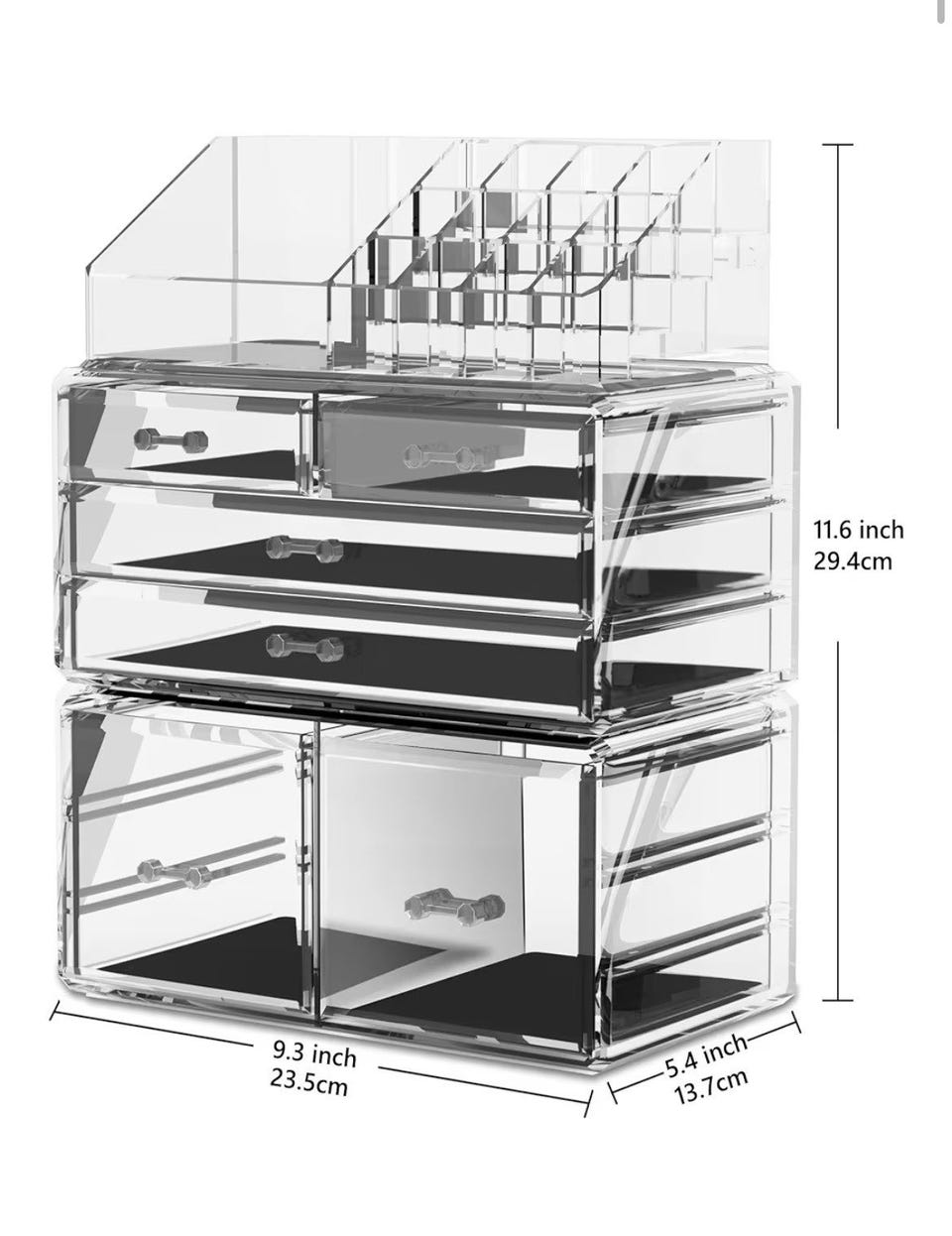 11.6 inch
29.4cm

9.3 inch
23.5cm

5.4 inch
13.7cm