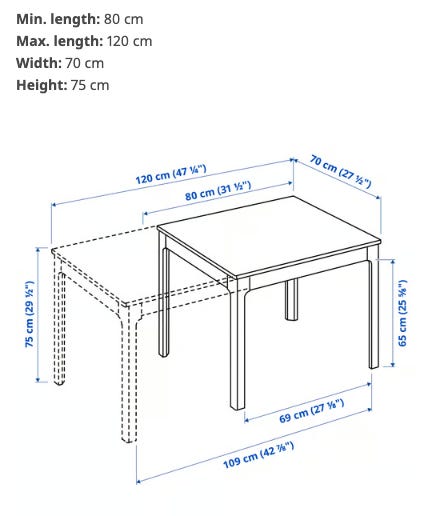 **Min. length:** 80 cm
**Max. length:** 120 cm
**Width:** 70 cm
**Height:** 75 cm

120 cm (47 ¼")
80 cm (31 ½")
70 cm (27 ½")
75 cm (29 ½")
65 cm (25 ⅝")
69 cm (27 ⅛")
109 cm (42 ⅞")