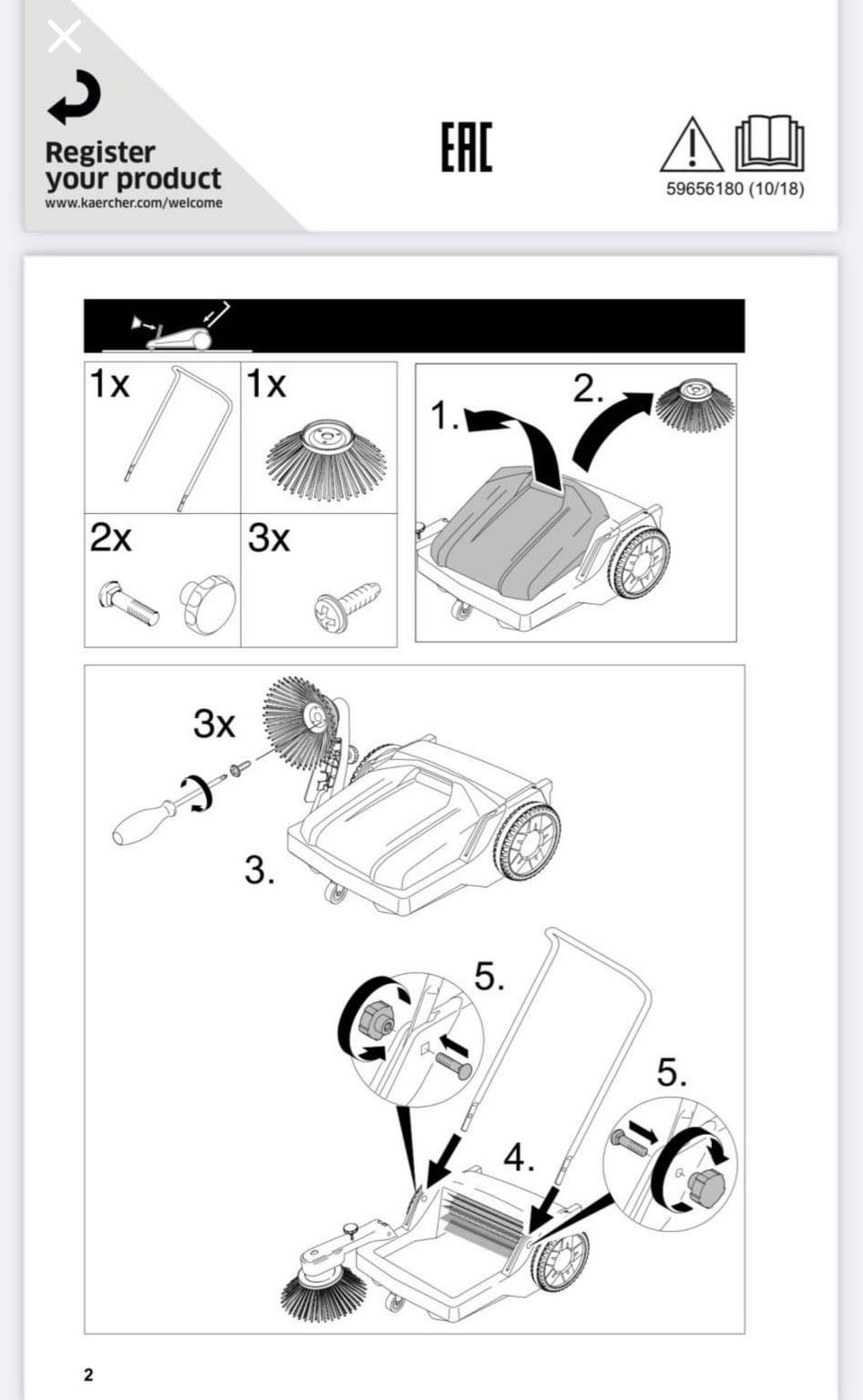 Register your product
www.kaercher.com/welcome

EAC

59656180 (10/18)

1x

1x

2x

3x

1.

2.

3x

3.

5.

5.

4.

2