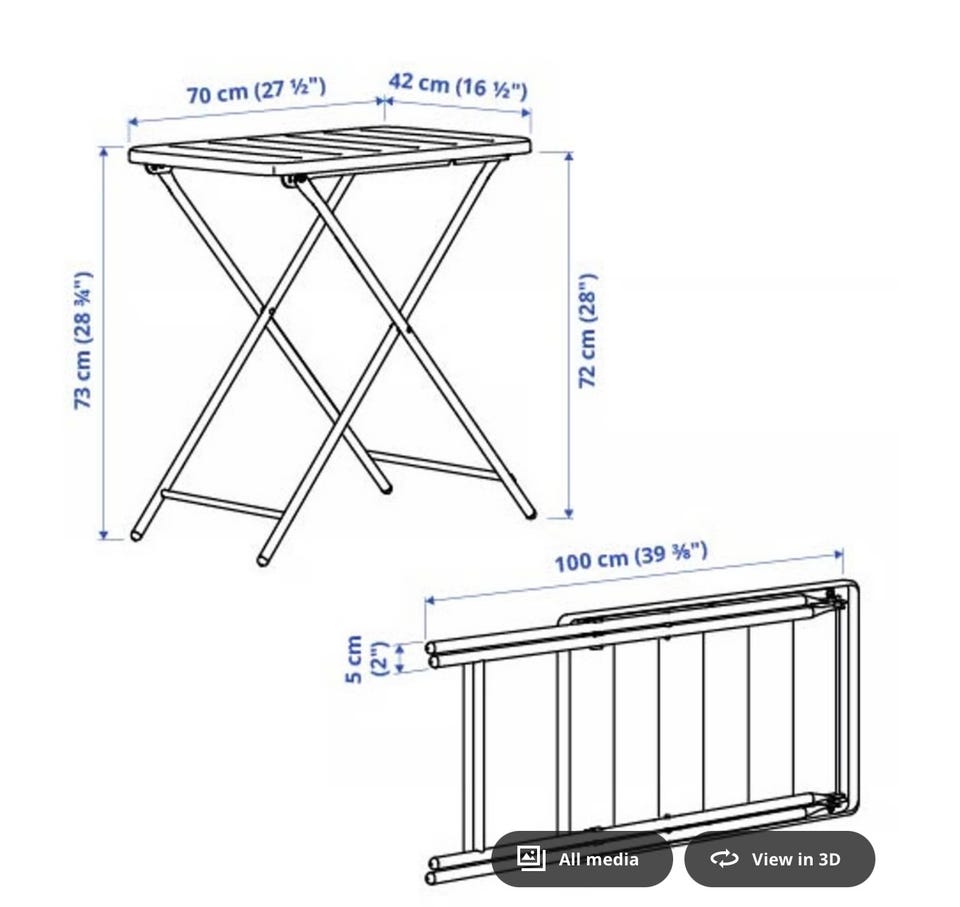 70 cm (27 ½")
42 cm (16 ½")
73 cm (28 ¾")
72 cm (28")
100 cm (39 ⅜")
5 cm (2")
All media
View in 3D