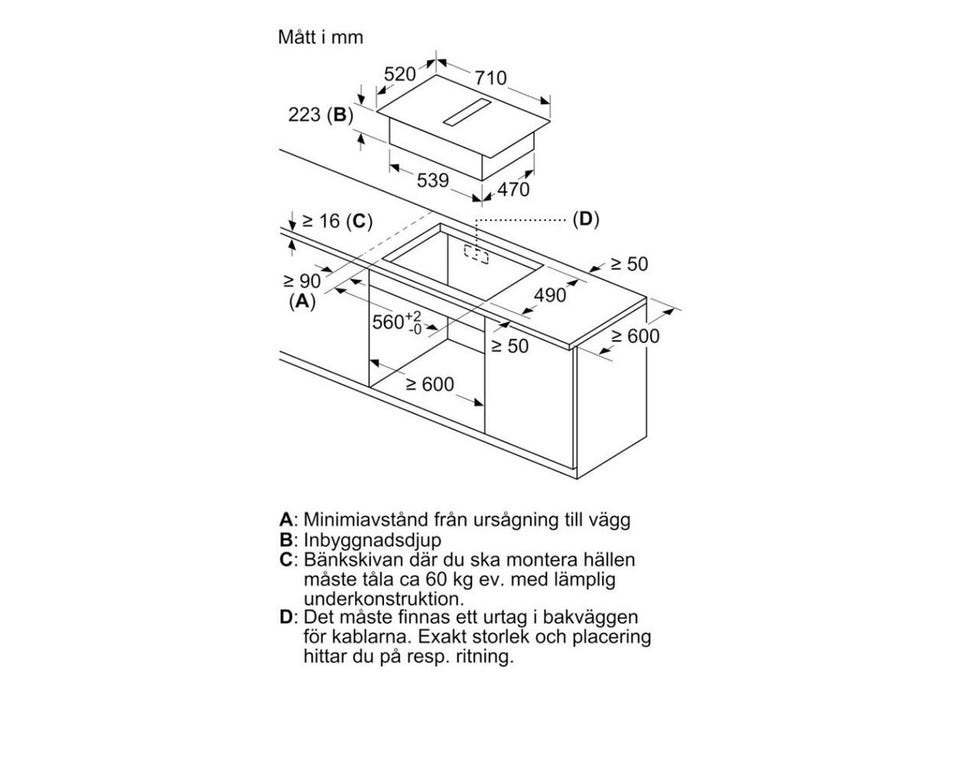 Mått i mm

520
710
223 (B)
539
470
≥ 16 (C)
(D)
≥ 50
≥ 90
(A)
490
$560^{+2}_{-0}$
≥ 50
≥ 600
≥ 600

A: Minimiavstånd från ursågning till vägg
B: Inbyggnadsdjup
C: Bänkskivan där du ska montera hällen måste tåla ca 60 kg ev. med lämplig underkonstruktion.
D: Det måste finnas ett urtag i bakväggen för kablarna. Exakt storlek och placering hittar du på resp. ritning.