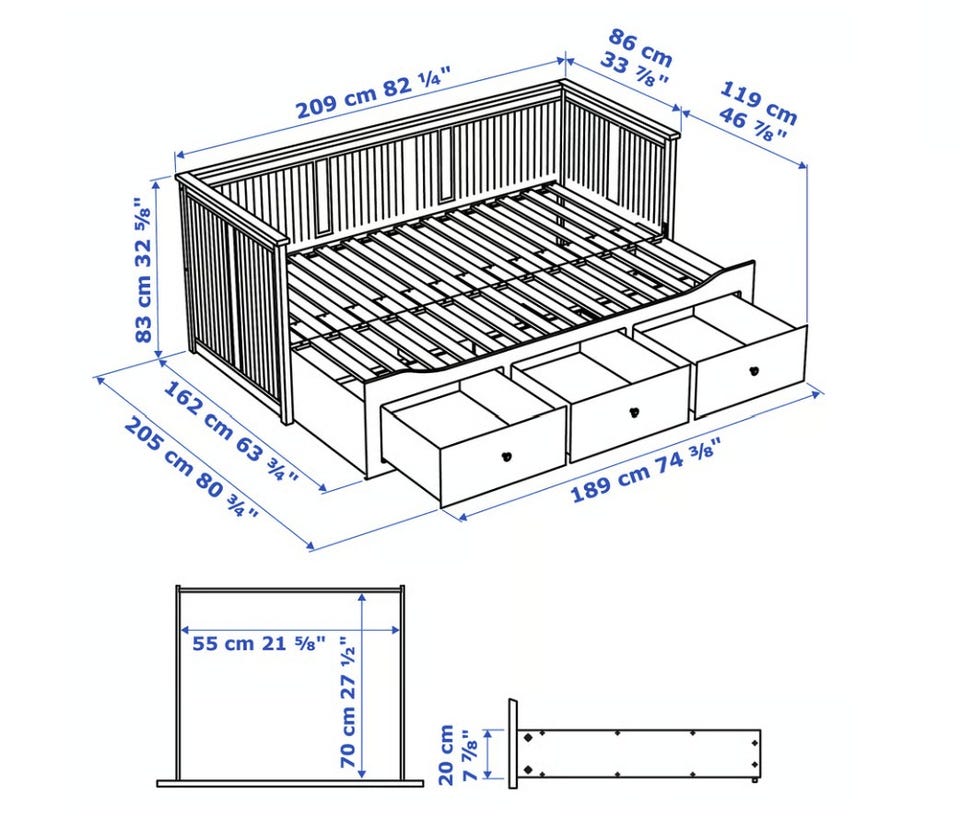 209 cm 82 ¼"

86 cm 33 ⅞"

119 cm 46 ⅞"

83 cm 32 ⅝"

162 cm 63 ¾"

205 cm 80 ¾"

189 cm 74 ⅜"

55 cm 21 ⅝"

70 cm 27 ½"

20 cm 7 ⅞"