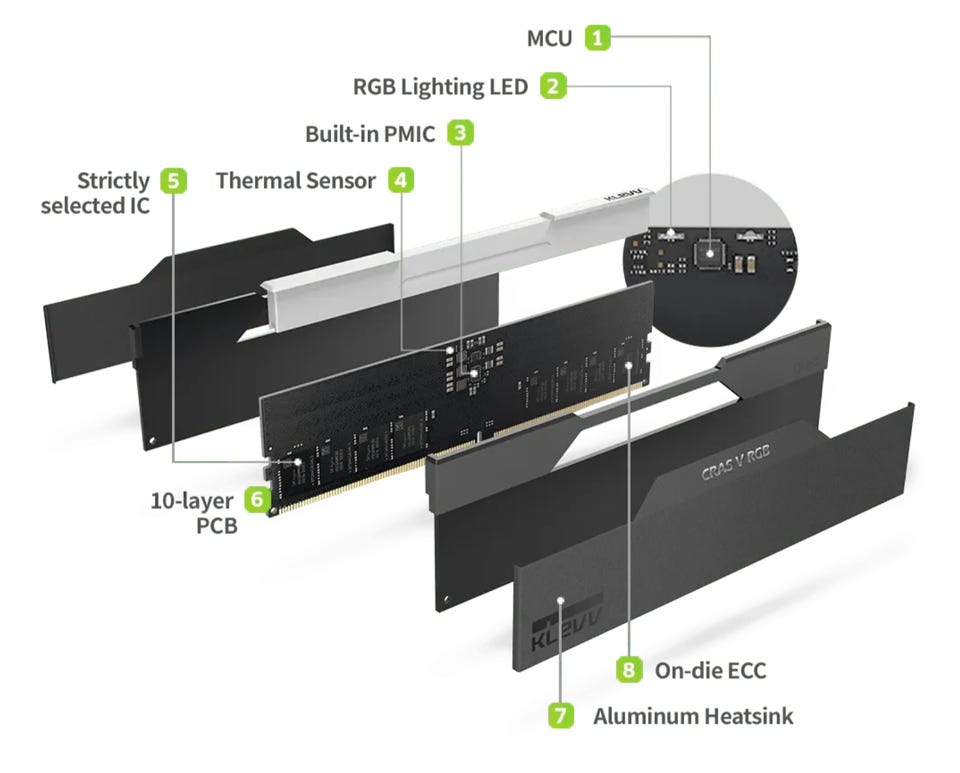 MCU 1

RGB Lighting LED 2

Built-in PMIC 3

Strictly selected IC 5

Thermal Sensor 4

KLEVV

10-layer PCB 6

CRAS V RGB

KLEVV

8 On-die ECC

7 Aluminum Heatsink