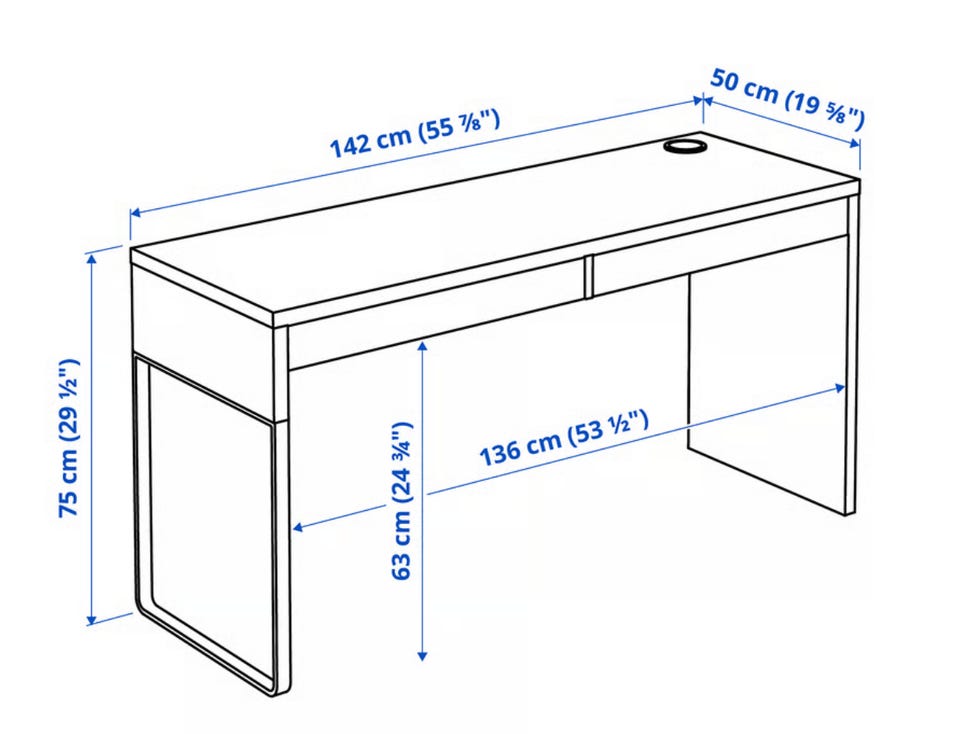 142 cm (55 ⅞")

50 cm (19 ⅝")

75 cm (29 ½")

63 cm (24 ¾")

136 cm (53 ½")