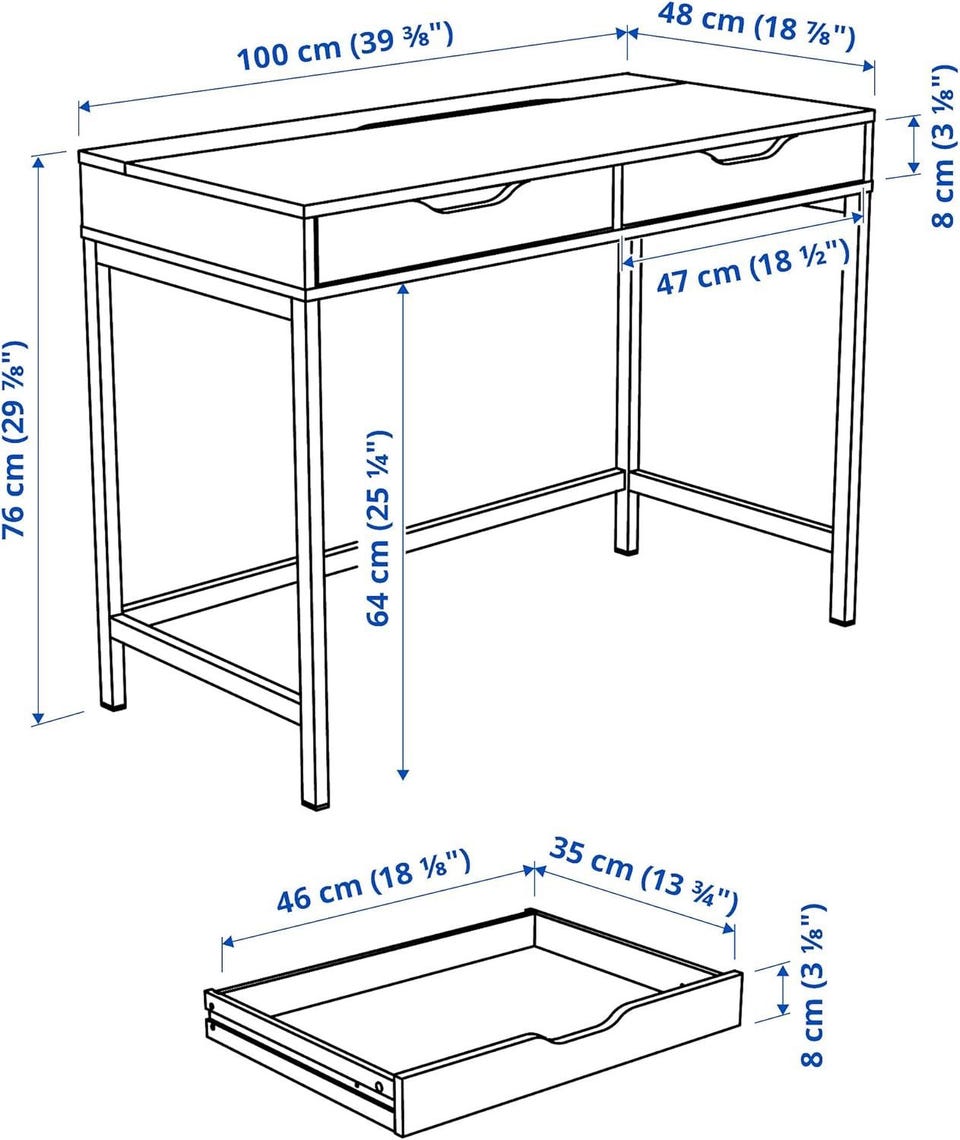 100 cm (39 ⅜")

48 cm (18 ⅞")

8 cm (3 ⅛")

47 cm (18 ½")

76 cm (29 ⅞")

64 cm (25 ¼")

46 cm (18 ⅛")

35 cm (13 ¾")

8 cm (3 ⅛")