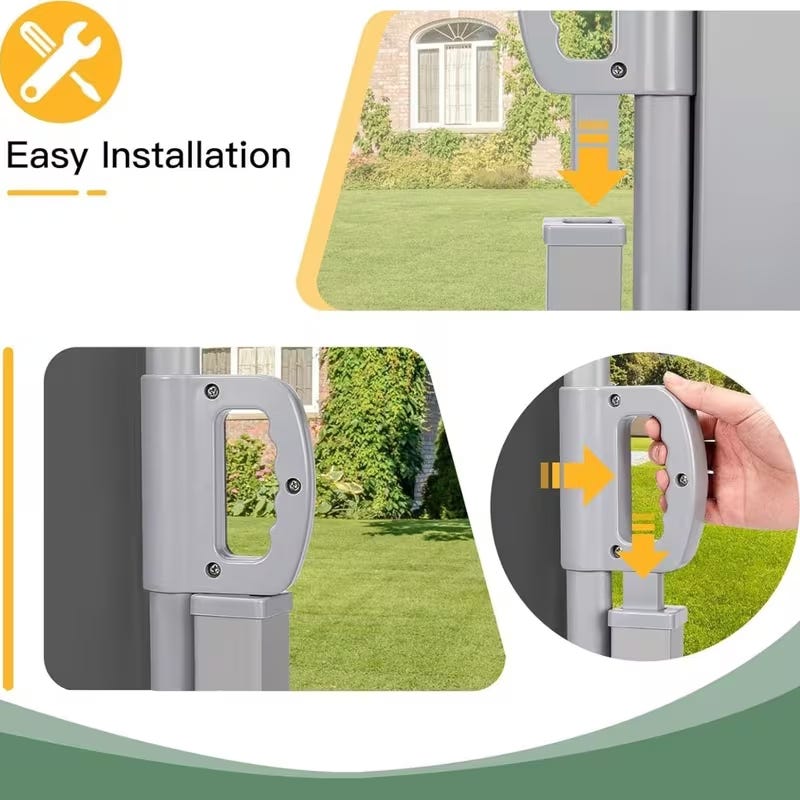 Easy Installation