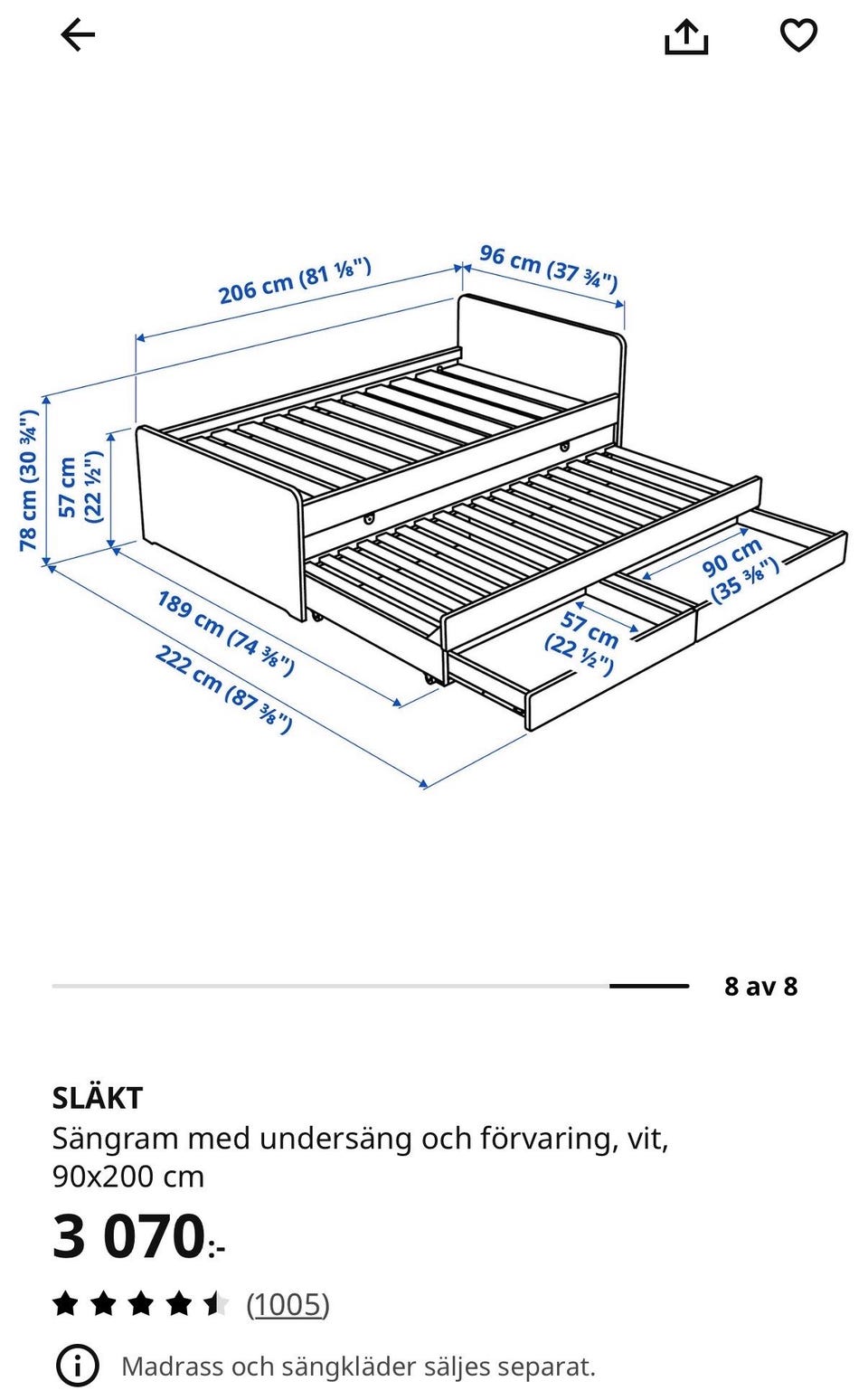 206 cm (81 ⅛")
96 cm (37 ¾")
78 cm (30 ¾")
57 cm (22 ½")
189 cm (74 ⅜")
222 cm (87 ⅜")
57 cm (22 ½")
90 cm (35 ⅜")

8 av 8

SLÄKT
Sängram med undersäng och förvaring, vit, 90x200 cm
3 070:-
(1005)
Madrass och sängkläder säljes separat.