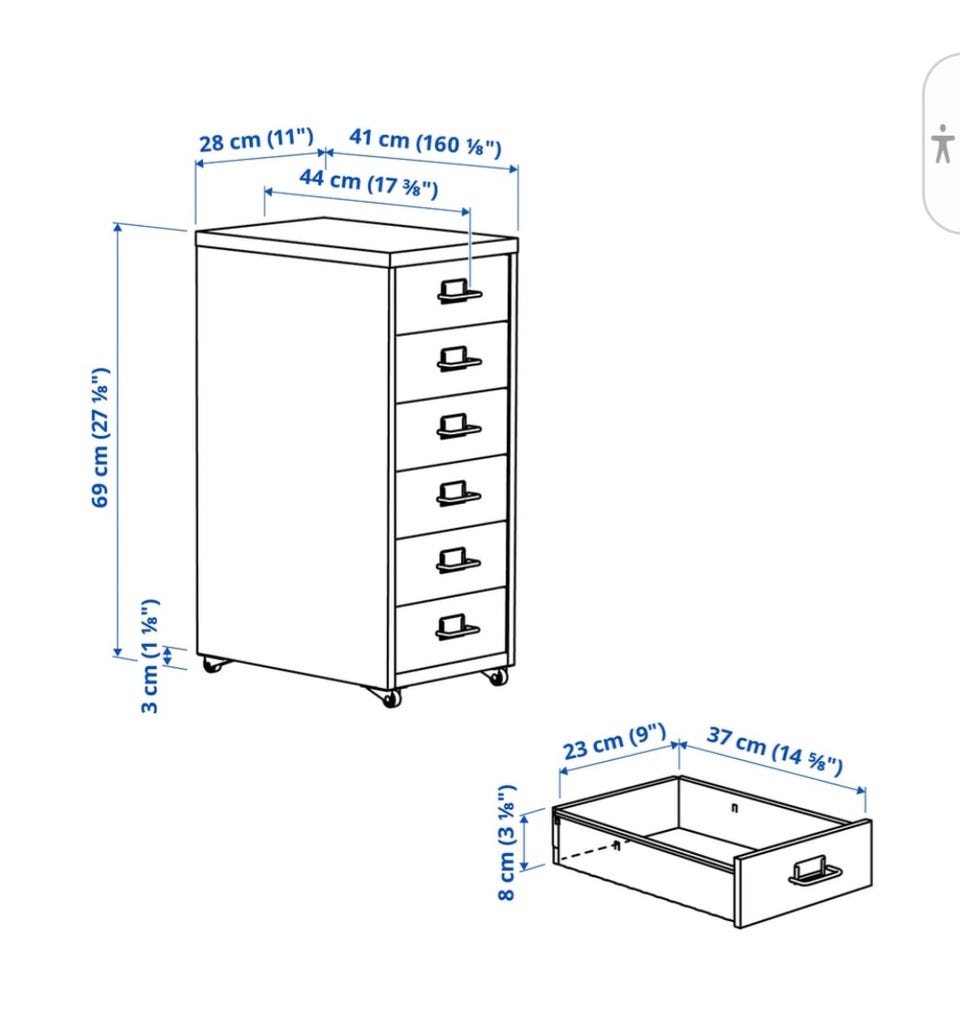 28 cm (11")
41 cm (160 ⅛")
44 cm (17 ⅜")
69 cm (27 ⅛")
3 cm (1 ⅛")
23 cm (9")
37 cm (14 ⅝")
8 cm (3 ⅛")