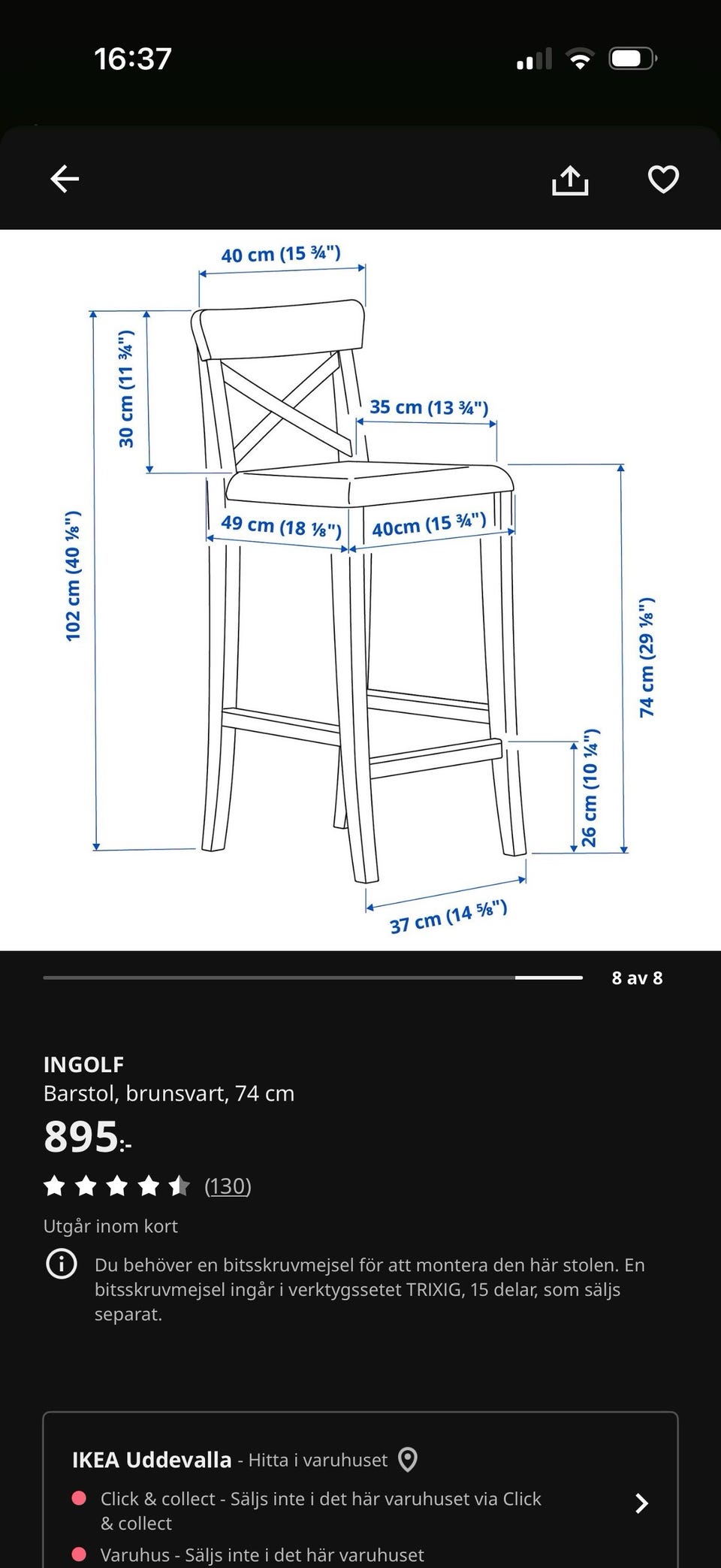 16:37

40 cm (15 ¾")

30 cm (11 ¾")

35 cm (13 ¾")

102 cm (40 ⅛")

49 cm (18 ⅛")

40cm (15 ¾")

74 cm (29 ⅛")

26 cm (10 ¼")

37 cm (14 ⅝")

8 av 8

INGOLF
Barstol, brunsvart, 74 cm
895:-
(130)
Utgår inom kort

Du behöver en bitsskruvmejsel för att montera den här stolen. En bitsskruvmejsel ingår i verktygssetet TRIXIG, 15 delar, som säljs separat.

IKEA Uddevalla - Hitta i varuhuset

Click & collect - Säljs inte i det här varuhuset via Click & collect

Varuhus - Säljs inte i det här varuhuset