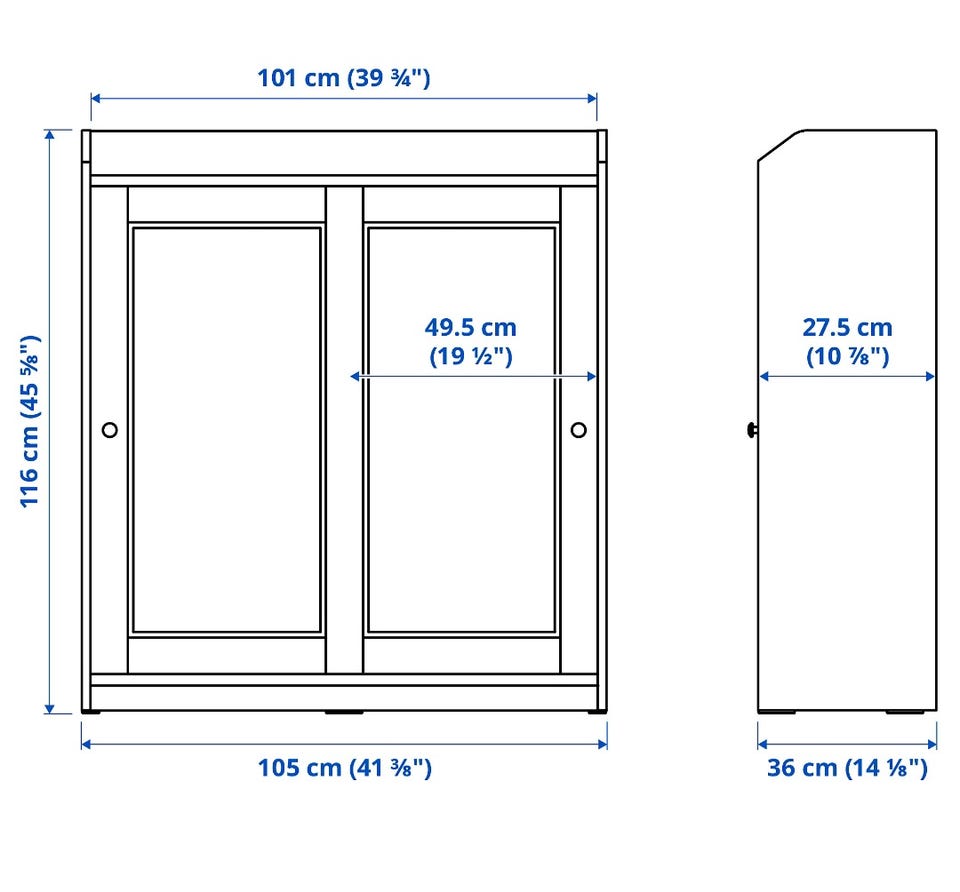 101 cm (39 ¾")

116 cm (45 ⅝")

49.5 cm (19 ½")

27.5 cm (10 ⅞")

105 cm (41 ⅜")

36 cm (14 ⅛")