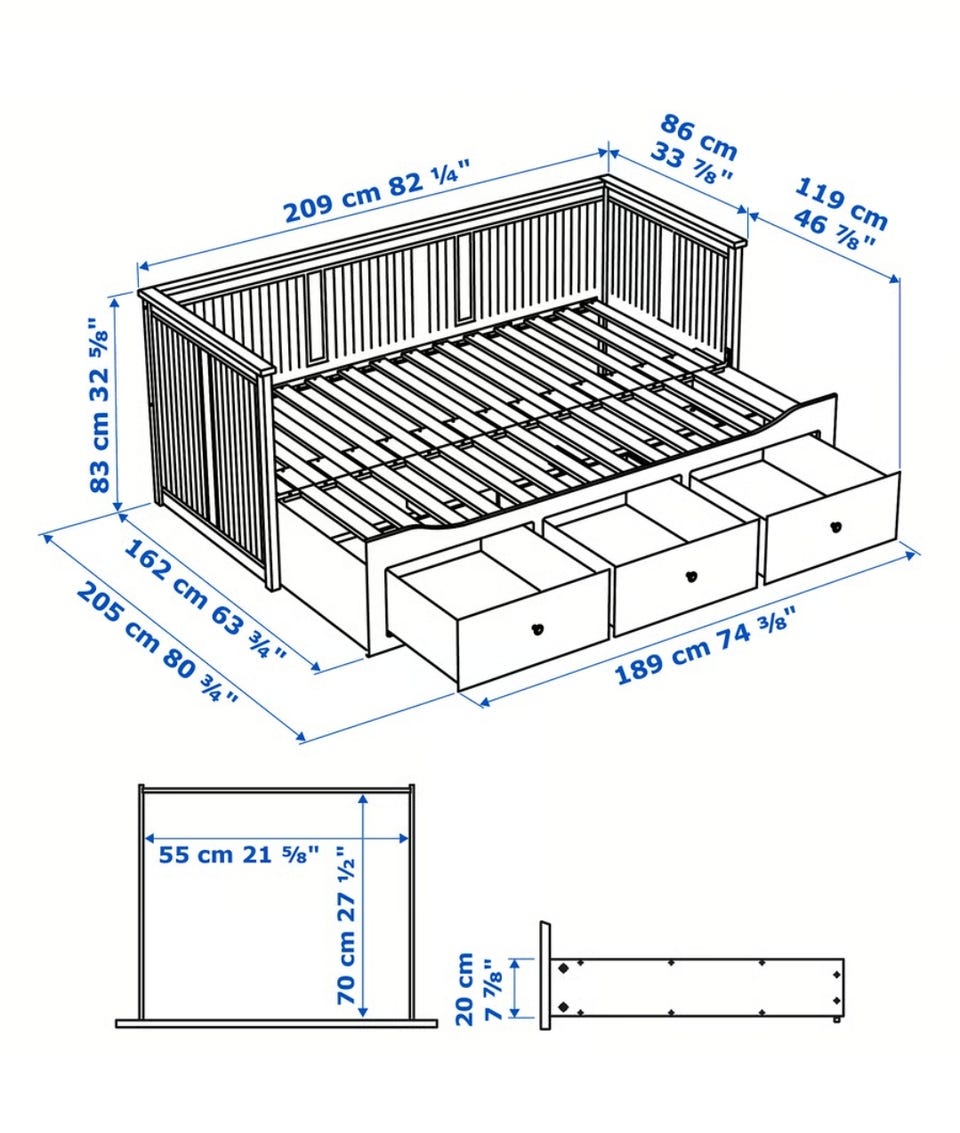 209 cm 82 ¼"

86 cm 33 ⅞"

119 cm 46 ⅞"

83 cm 32 ⅝"

162 cm 63 ¾"

205 cm 80 ¾"

189 cm 74 ⅜"

55 cm 21 ⅝"

70 cm 27 ½"

20 cm 7 ⅞"