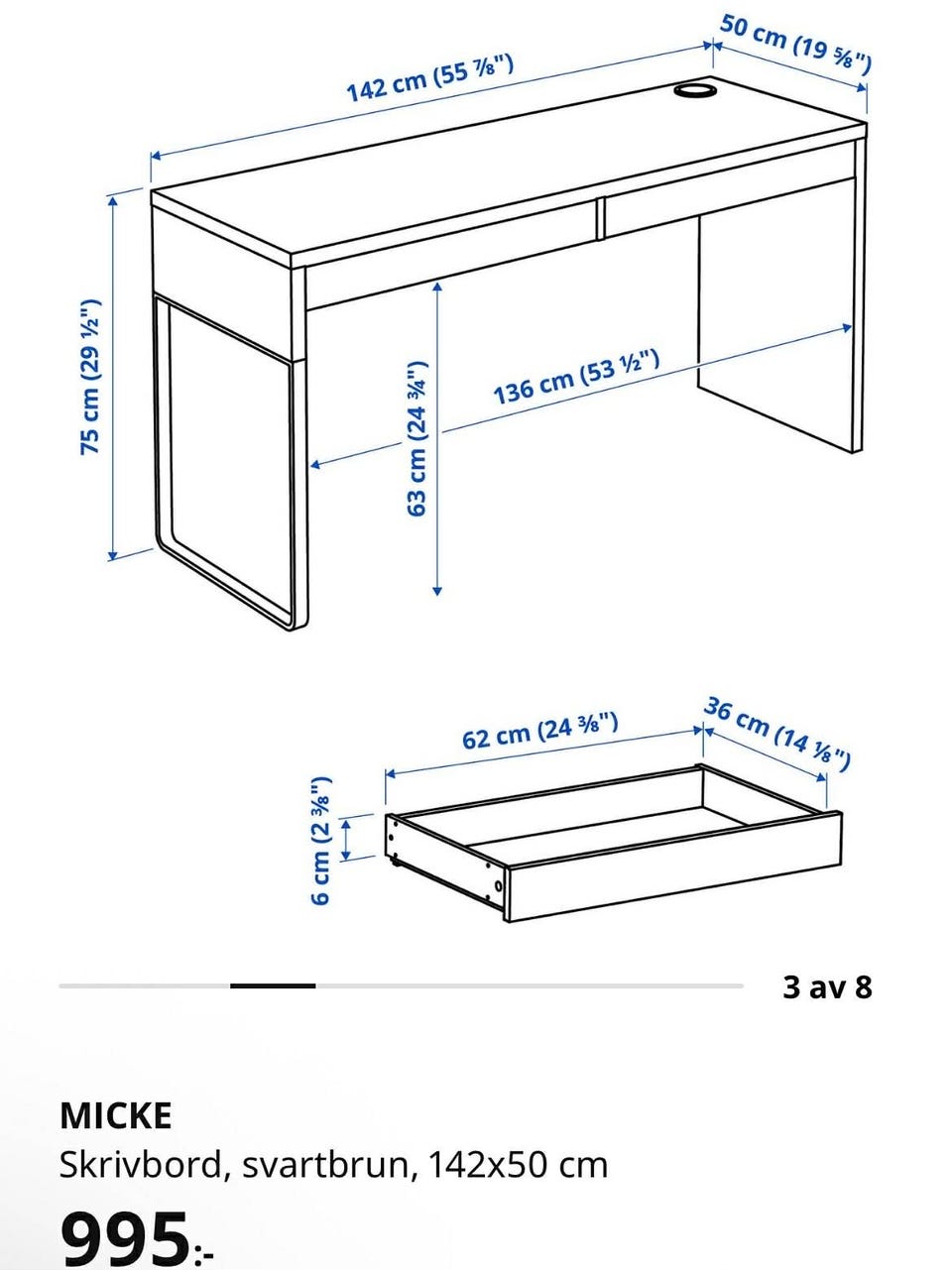 142 cm (55 ⅞")

50 cm (19 ⅝")

75 cm (29 ½")

63 cm (24 ¾")

136 cm (53 ½")

62 cm (24 ⅜")

36 cm (14 ⅛")

6 cm (2 ⅜")

3 av 8

MICKE
Skrivbord, svartbrun, 142x50 cm

995:-