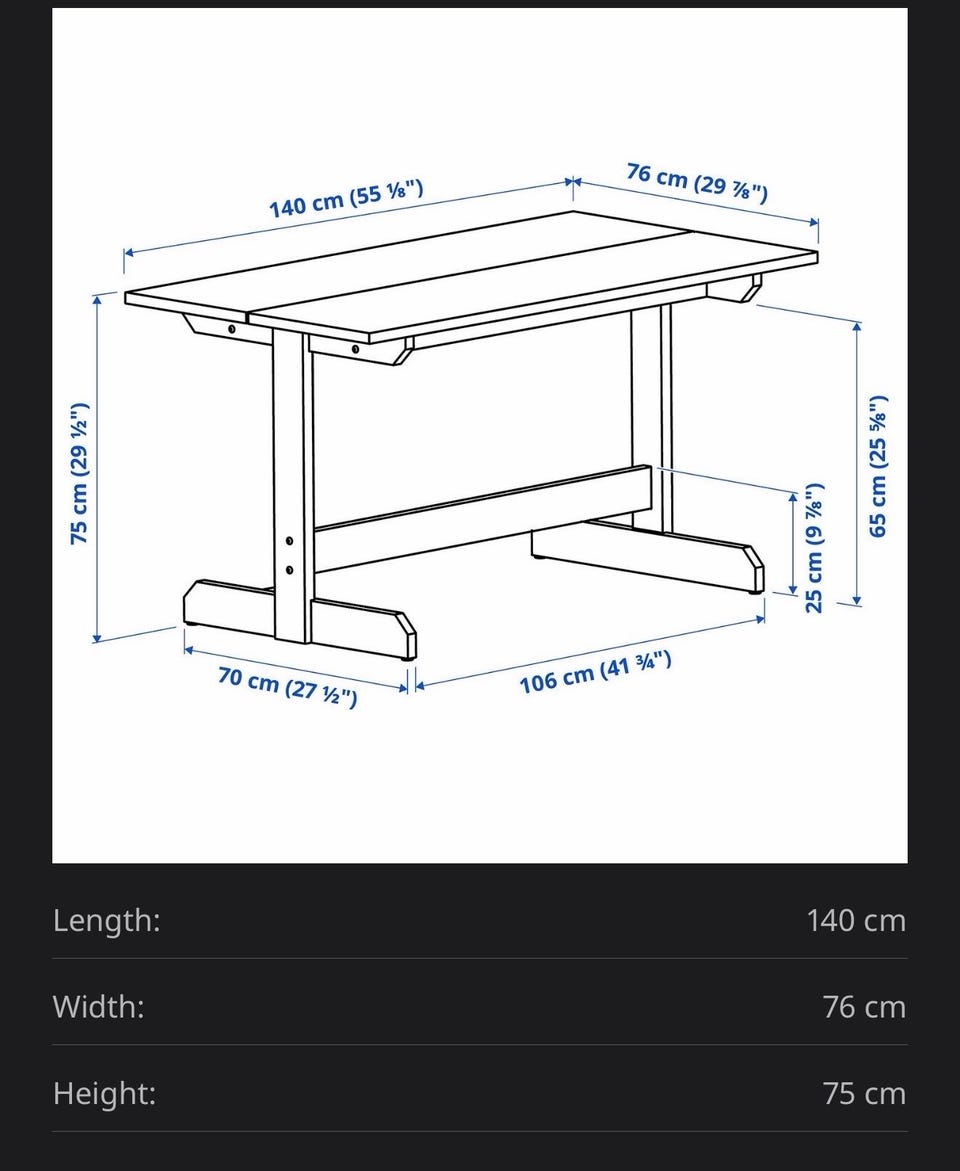 140 cm (55 ⅛")

76 cm (29 ⅞")

75 cm (29 ½")

65 cm (25 ⅝")

25 cm (9 ⅞")

70 cm (27 ½")

106 cm (41 ¾")

| Length: | 140 cm |
|---|---|
| Width: | 76 cm |
| Height: | 75 cm |