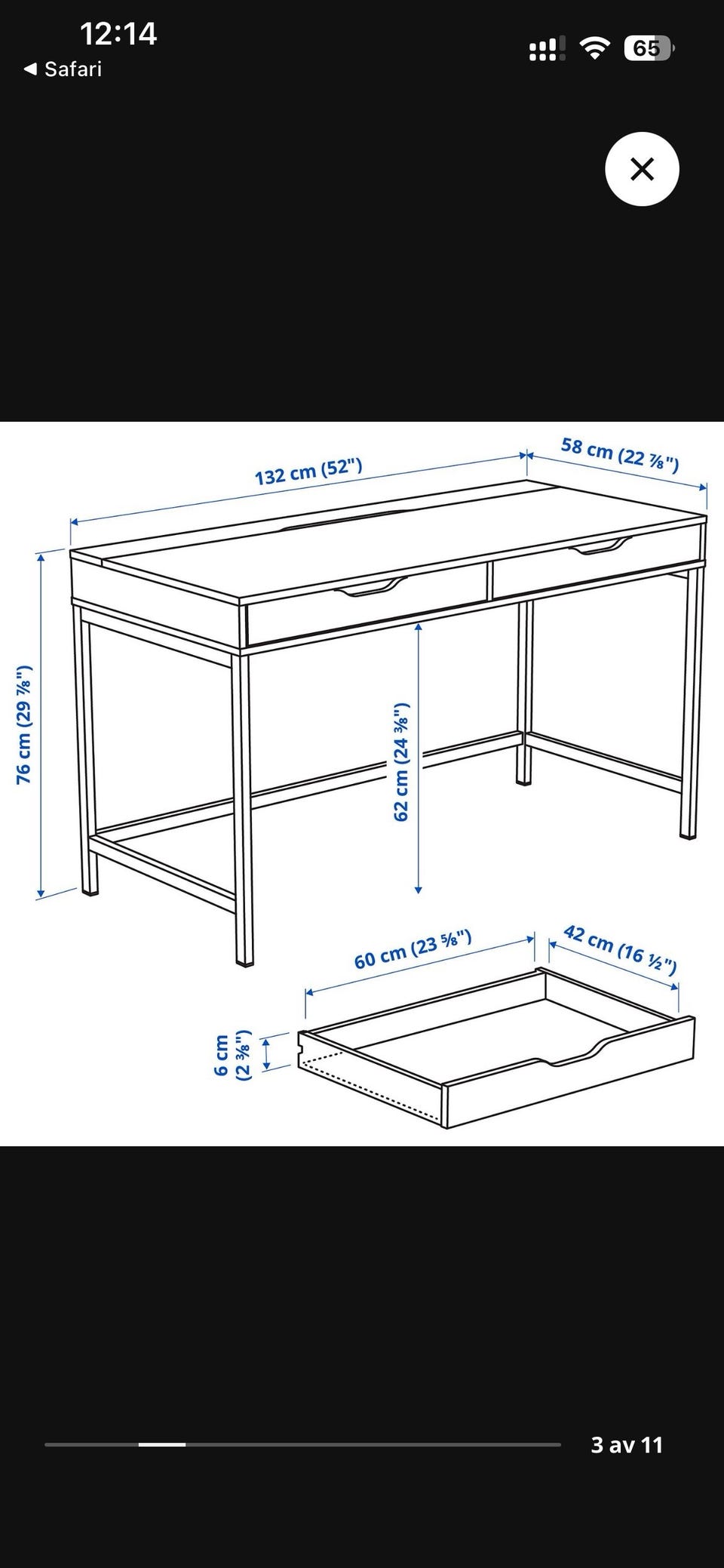 12:14
◀ Safari
65

132 cm (52")
58 cm (22 ⅞")
76 cm (29 ⅞")
62 cm (24 ⅜")
60 cm (23 ⅝")
42 cm (16 ½")
6 cm (2 ⅜")

3 av 11