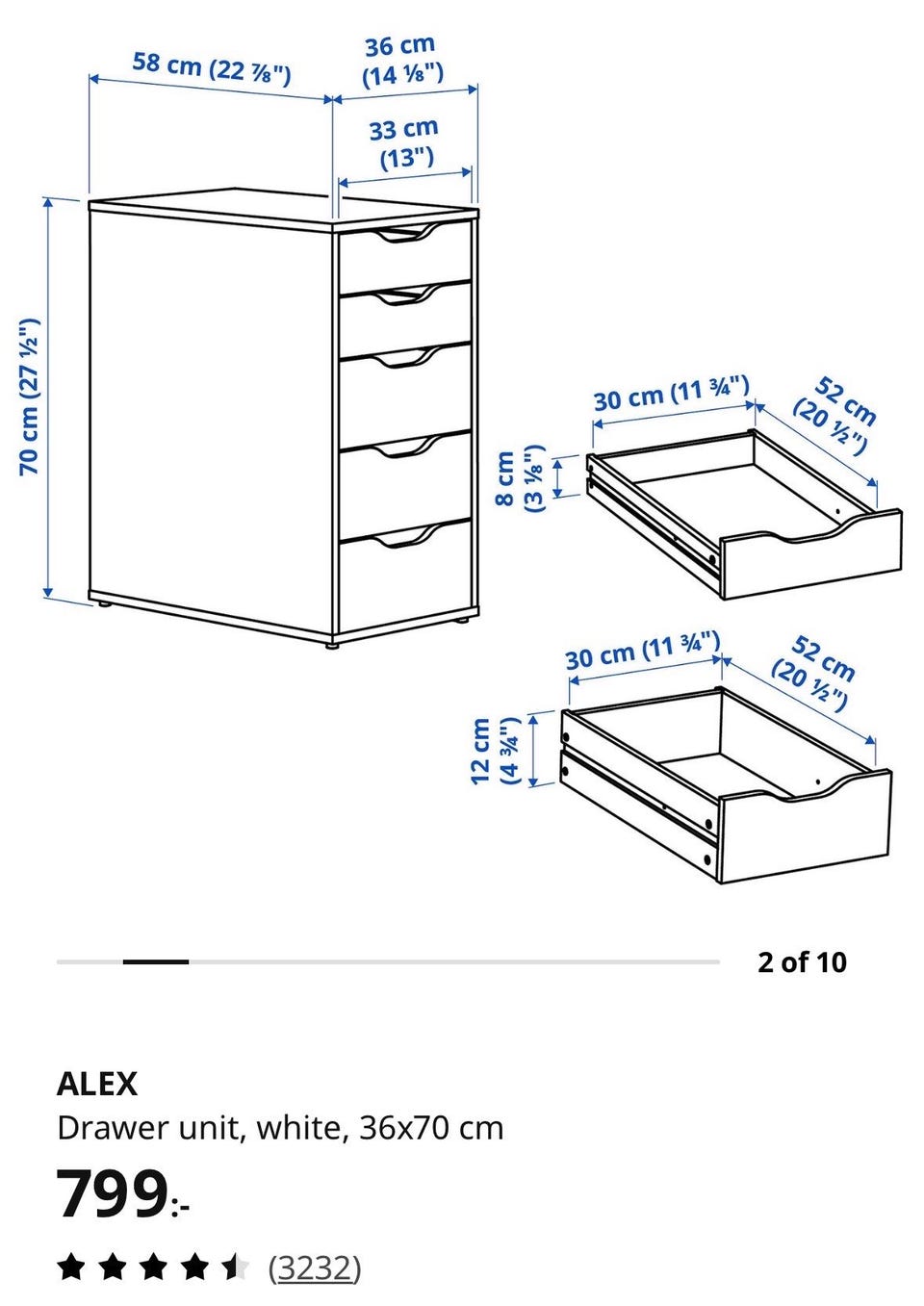 58 cm (22 ⅞")

36 cm (14 ⅛")

33 cm (13")

70 cm (27 ½")

30 cm (11 ¾")

52 cm (20 ½")

8 cm (3 ⅛")

30 cm (11 ¾")

52 cm (20 ½")

12 cm (4 ¾")

2 of 10

ALEX
Drawer unit, white, 36x70 cm

799:-

(3232)