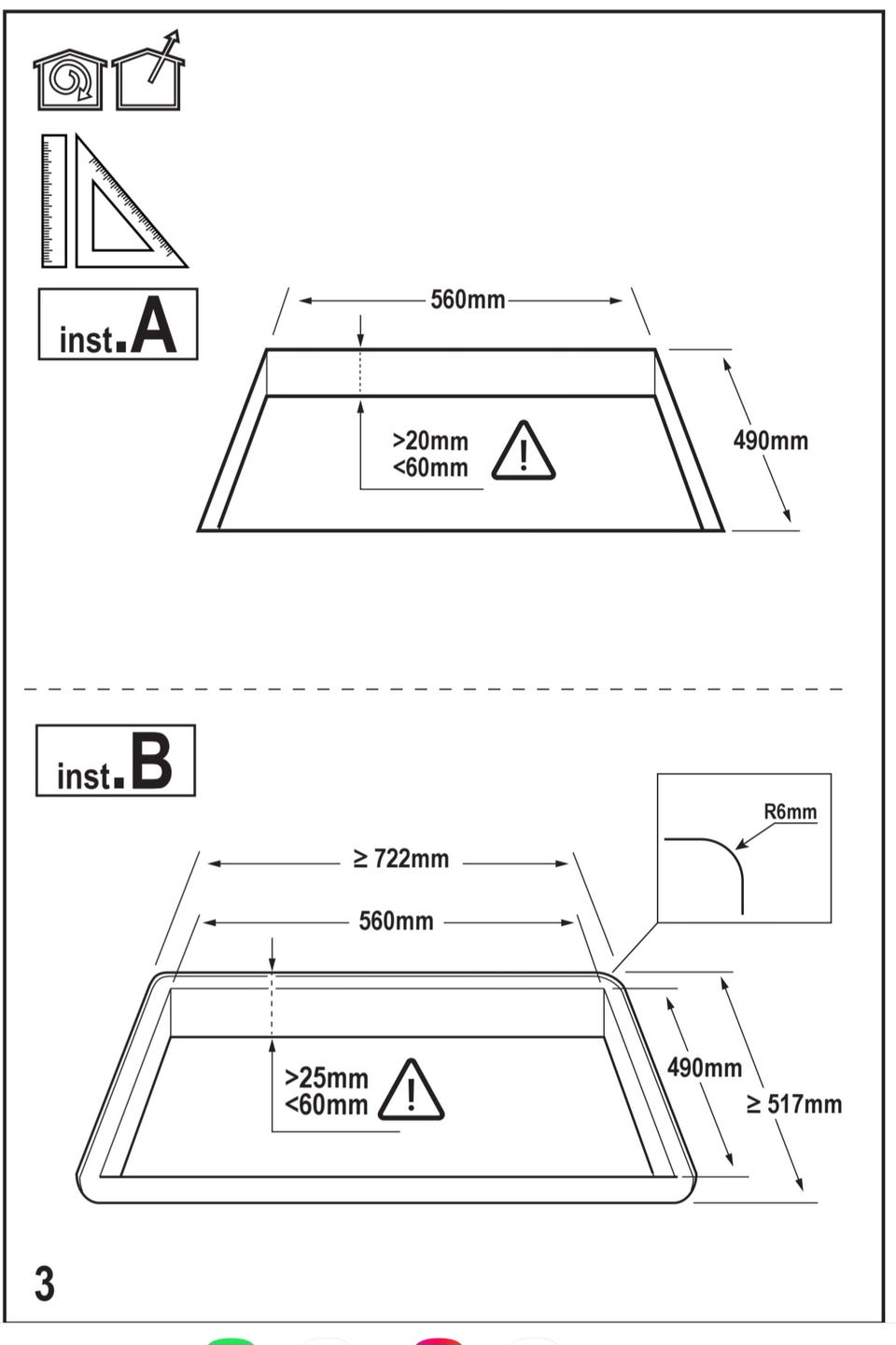 inst.A

560mm

>20mm
<60mm

490mm

inst.B

R6mm

≥ 722mm

560mm

>25mm
<60mm

490mm

≥ 517mm

3