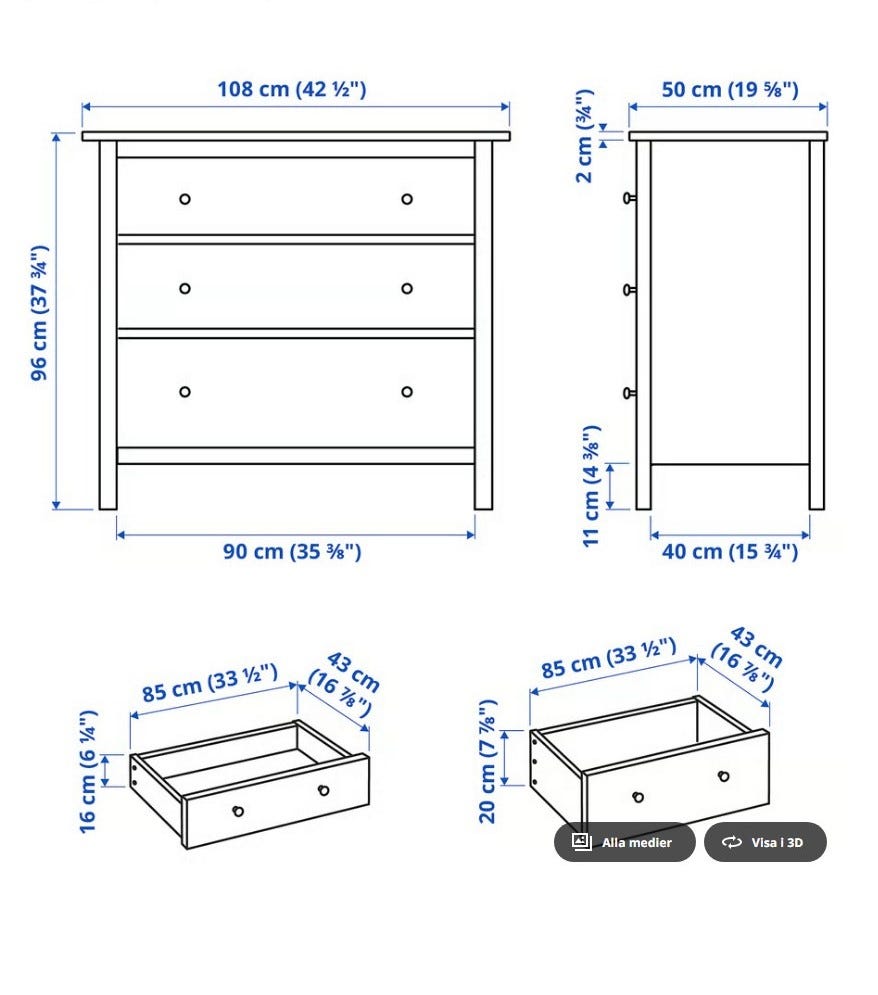 108 cm (42 ½")

96 cm (37 ¾")

90 cm (35 ⅜")

50 cm (19 ⅝")

2 cm (¾")

11 cm (4 ⅜")

40 cm (15 ¾")

85 cm (33 ½")

43 cm (16 ⅞")

16 cm (6 ¼")

85 cm (33 ½")

43 cm (16 ⅞")

20 cm (7 ⅞")

Alla medier

Visa i 3D