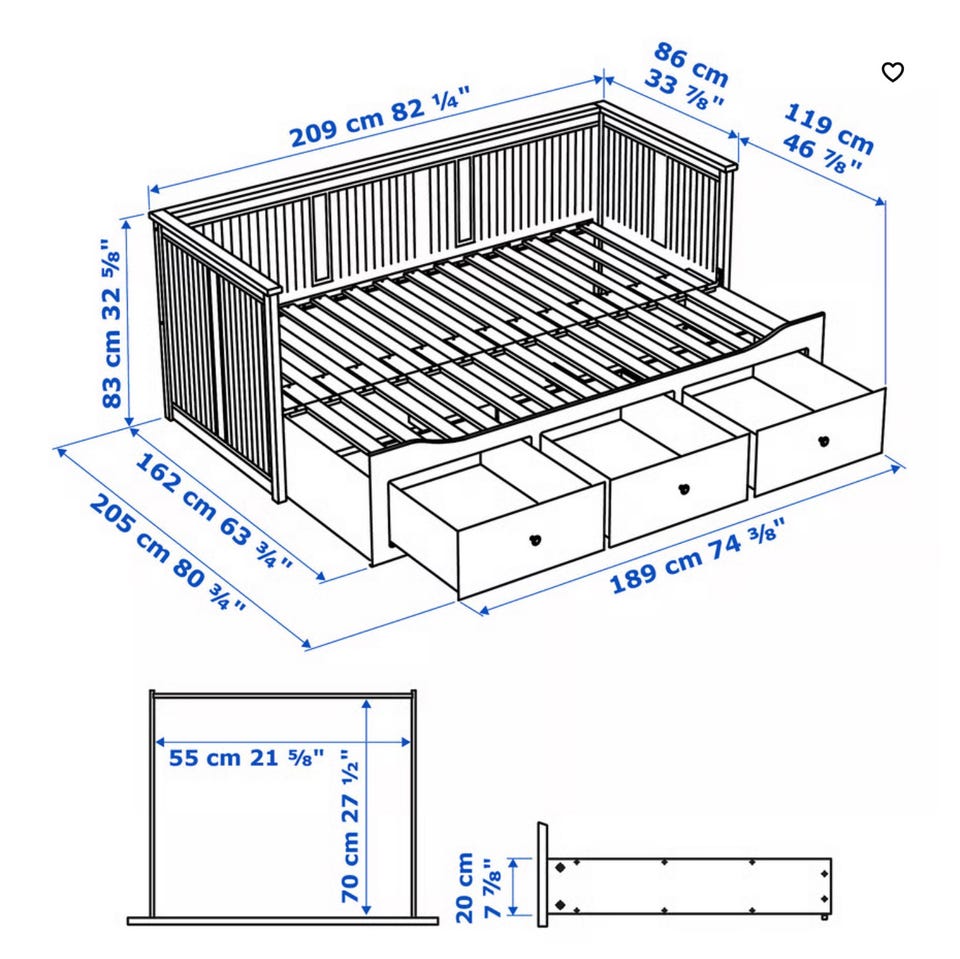 209 cm 82 ¼"
86 cm
33 ⅞"
119 cm
46 ⅞"
83 cm 32 ⅝"
162 cm 63 ¾"
205 cm 80 ¾"
189 cm 74 ⅜"
55 cm 21 ⅝"
70 cm 27 ½"
20 cm
7 ⅞"