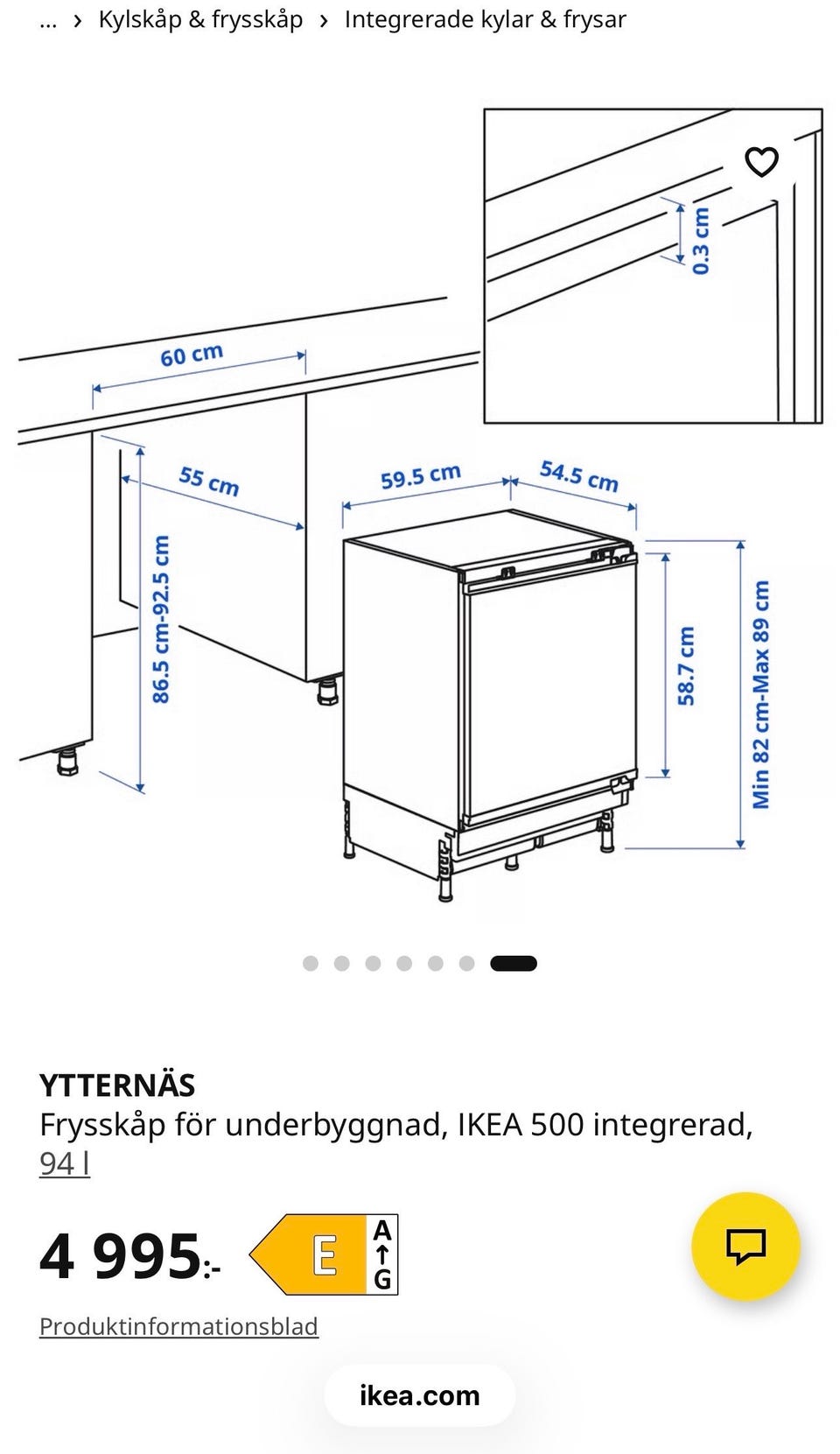 ... › Kylskåp & frysskåp › Integrerade kylar & frysar

0.3 cm

60 cm

55 cm

86.5 cm-92.5 cm

59.5 cm

54.5 cm

58.7 cm

Min 82 cm-Max 89 cm

YTTERNÄS
Frysskåp för underbyggnad, IKEA 500 integrerad, 94 l

4 995:-

E

A
↑
G

Produktinformationsblad

ikea.com